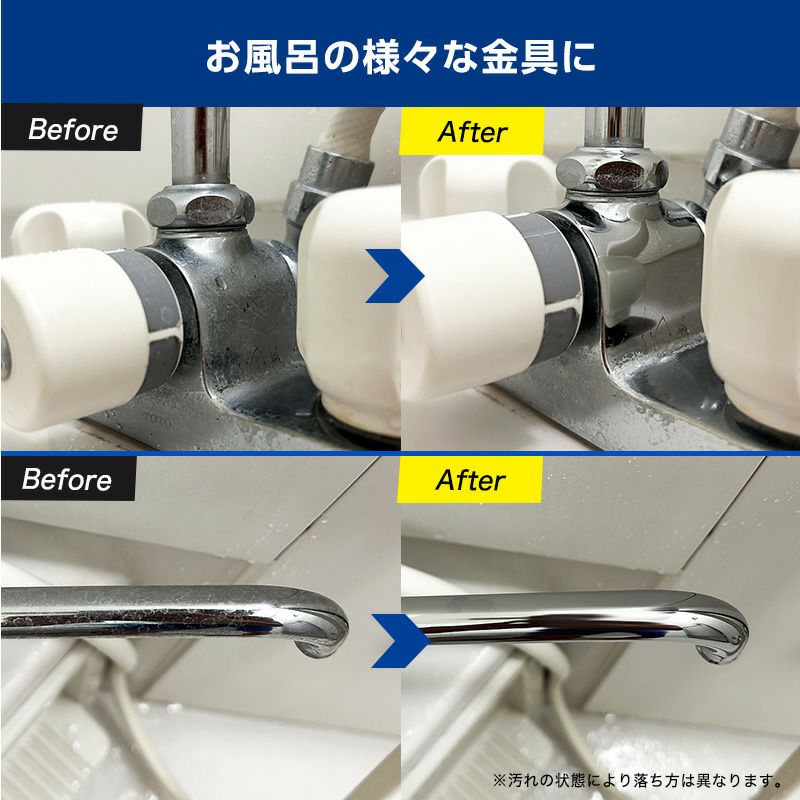 お風呂の様々な金具に

Before

After

Before

After

※汚れの状態により落ち方は異なります。