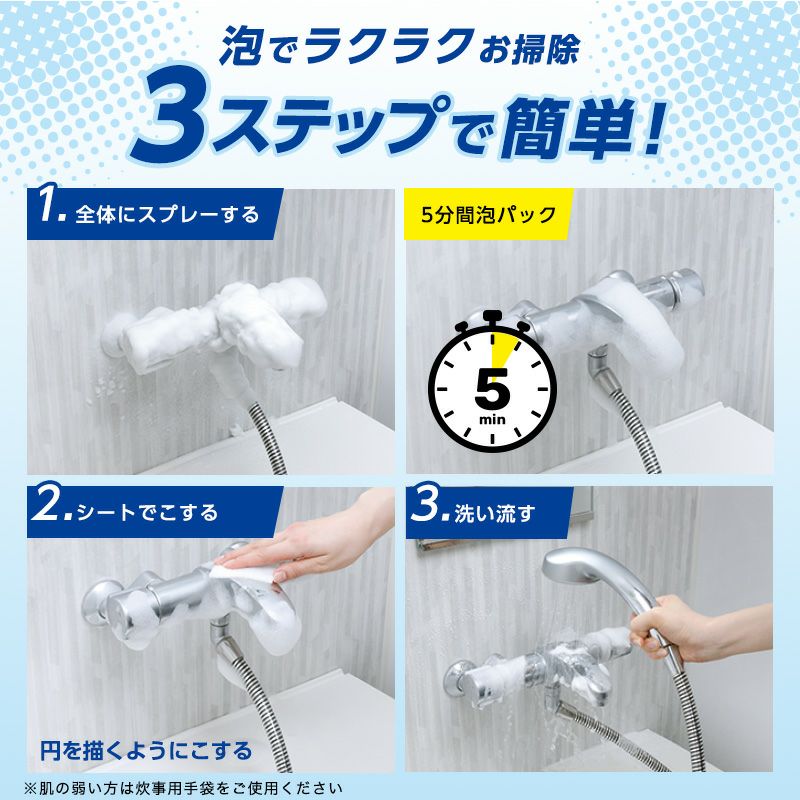 泡でラクラクお掃除
3ステップで簡単！

1. 全体にスプレーする

5分間泡パック

5
min

2. シートでこする

円を描くようにこする

3. 洗い流す

※肌の弱い方は炊事用手袋をご使用ください