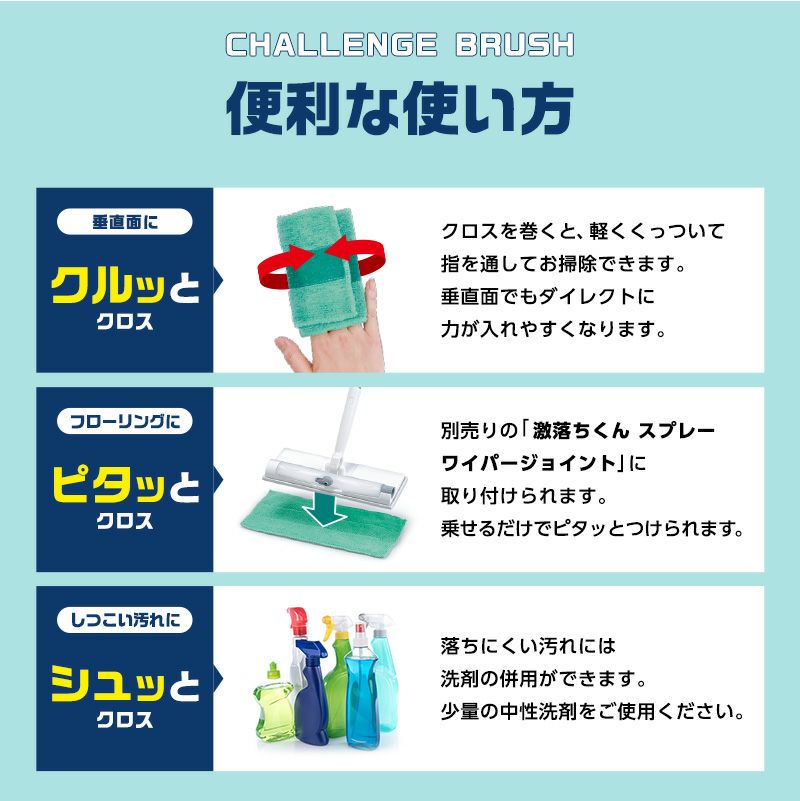 CHALLENGE BRUSH

便利な使い方

垂直面に

クルッと

クロス

クロスを巻くと、軽くくっついて指を通してお掃除できます。垂直面でもダイレクトに力が入れやすくなります。

フローリングに

ピタッと

クロス

別売りの「激落ちくん スプレーワイパージョイント」に取り付けられます。乗せるだけでピタッとつけられます。

しつこい汚れに

シュッと

クロス

落ちにくい汚れには洗剤の併用ができます。少量の中性洗剤をご使用ください。