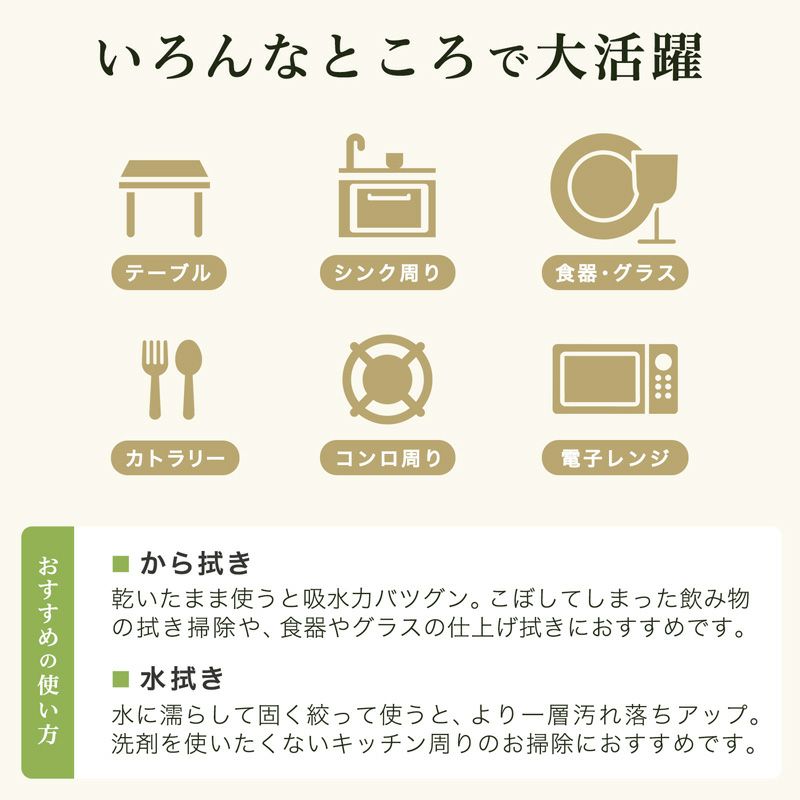 いろんなところで大活躍

テーブル

シンク周り

食器・グラス

カトラリー

コンロ周り

電子レンジ

おすすめの使い方

■ から拭き

乾いたまま使うと吸水力バツグン。こぼしてしまった飲み物の拭き掃除や、食器やグラスの仕上げ拭きにおすすめです。

■ 水拭き

水に濡らして固く絞って使うと、より一層汚れ落ちアップ。洗剤を使いたくないキッチン周りのお掃除におすすめです。