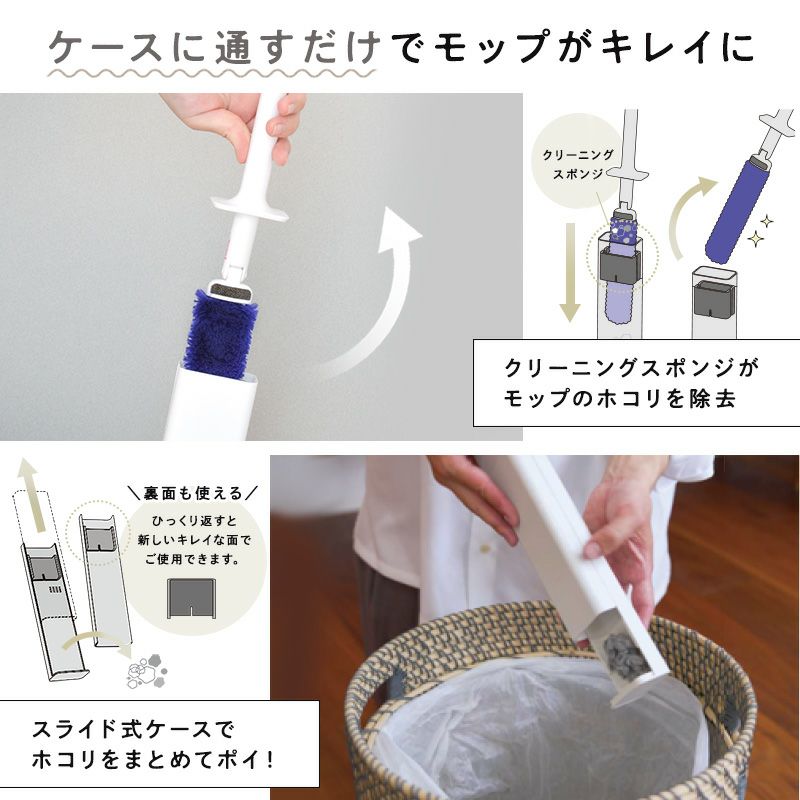 ケースに通すだけでモップがキレイに

クリーニングスポンジ

クリーニングスポンジがモップのホコリを除去

＼裏面も使える／

ひっくり返すと新しいキレイな面でご使用できます。

スライド式ケースでホコリをまとめてポイ！