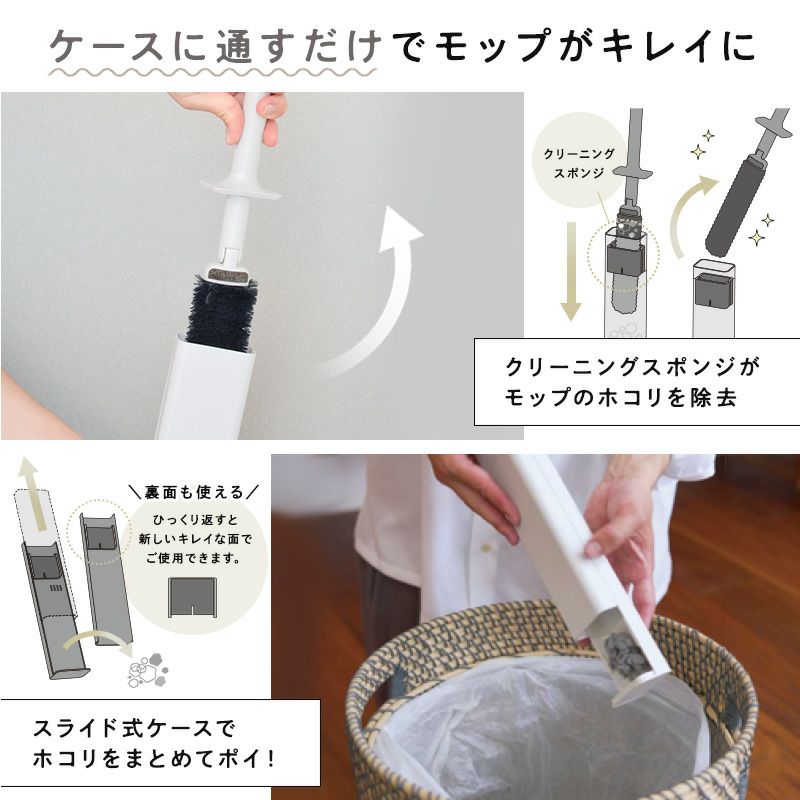 ケースに通すだけでモップがキレイに

クリーニングスポンジ

クリーニングスポンジがモップのホコリを除去

＼裏面も使える／

ひっくり返すと新しいキレイな面でご使用できます。

スライド式ケースでホコリをまとめてポイ！