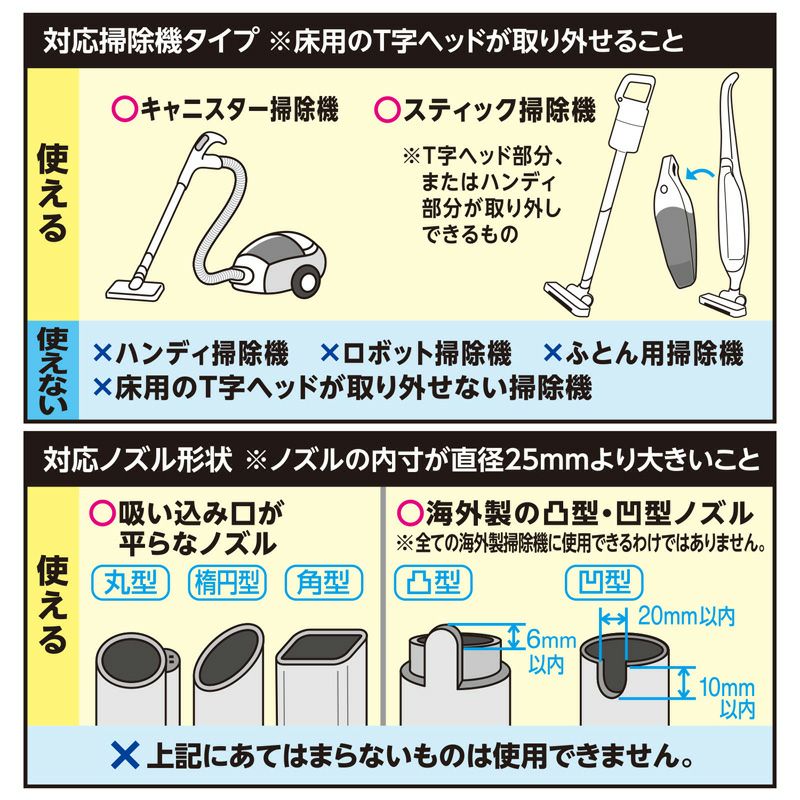 対応掃除機タイプ ※床用のT字ヘッドが取り外せること

使える

○キャニスター掃除機

○スティック掃除機

※T字ヘッド部分、またはハンディ部分が取り外しできるもの

使えない

×ハンディ掃除機 ×ロボット掃除機 ×ふとん用掃除機
×床用のT字ヘッドが取り外せない掃除機

対応ノズル形状 ※ノズルの内寸が直径25mmより大きいこと

使える

○吸い込み口が平らなノズル

丸型 楕円型 角型

○海外製の凸型・凹型ノズル
※全ての海外製掃除機に使用できるわけではありません。

凸型

6mm以内

凹型

20mm以内

10mm以内

×上記にあてはまらないものは使用できません。