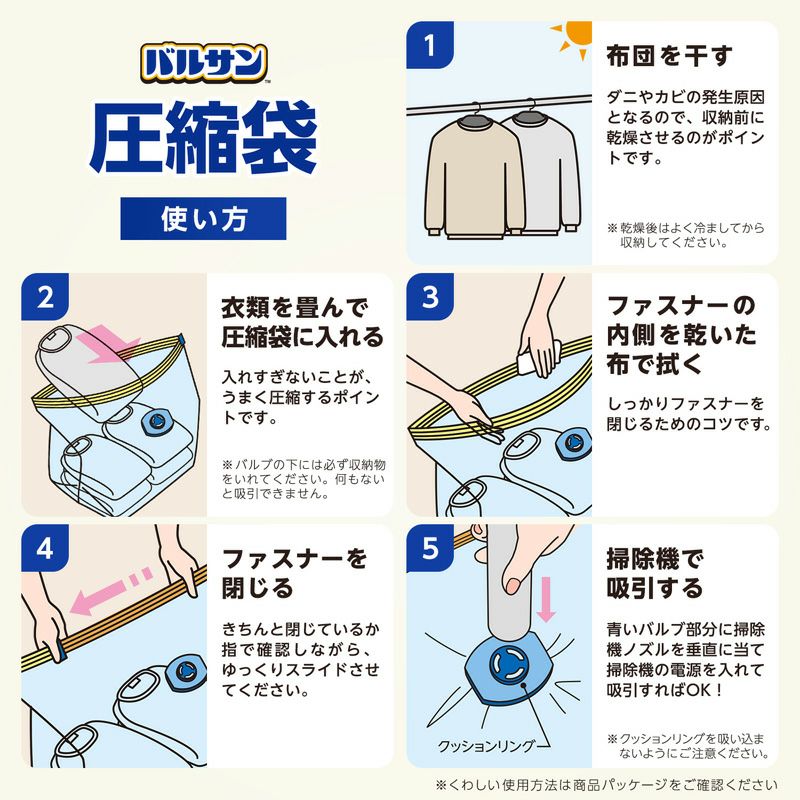 バルサン™
圧縮袋
使い方

1
布団を干す
ダニやカビの発生原因となるので、収納前に乾燥させるのがポイントです。
※乾燥後はよく冷ましてから収納してください。

2
衣類を畳んで圧縮袋に入れる
入れすぎないことが、うまく圧縮するポイントです。
※バルブの下には必ず収納物をいれてください。何もないと吸引できません。

3
ファスナーの内側を乾いた布で拭く
しっかりファスナーを閉じるためのコツです。

4
ファスナーを閉じる
きちんと閉じているか指で確認しながら、ゆっくりスライドさせてください。

5
掃除機で吸引する
青いバルブ部分に掃除機ノズルを垂直に当て掃除機の電源を入れて吸引すればOK！
クッションリング
※クッションリングを吸い込まないようにご注意ください。

※くわしい使用方法は商品パッケージをご確認ください