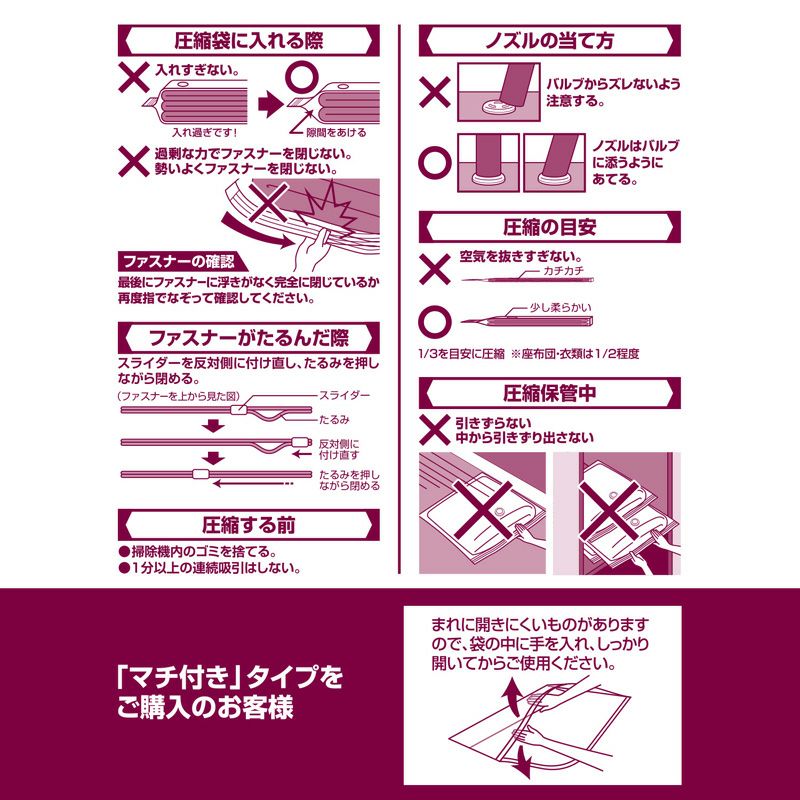 圧縮袋に入れる際

入れすぎない。

入れ過ぎです!

隙間をあける

過剰な力でファスナーを閉じない。
勢いよくファスナーを閉じない。

ファスナーの確認

最後にファスナーに浮きがなく完全に閉じているか再度指でなぞって確認してください。

ファスナーがたるんだ際

スライダーを反対側に付け直し、たるみを押しながら閉める。

(ファスナーを上から見た図)

スライダー

たるみ

反対側に付け直す

たるみを押しながら閉める

圧縮する前

●掃除機内のゴミを捨てる。
●1分以上の連続吸引はしない。

ノズルの当て方

バルブからズレないよう注意する。

ノズルはバルブに添うようにあてる。

圧縮の目安

空気を抜きすぎない。

カチカチ

少し柔らかい

1/3を目安に圧縮 ※座布団・衣類は1/2程度

圧縮保管中

引きずらない
中から引きずり出さない

「マチ付き」タイプをご購入のお客様

まれに開きにくいものがありますので、袋の中に手を入れ、しっかり開いてからご使用ください。