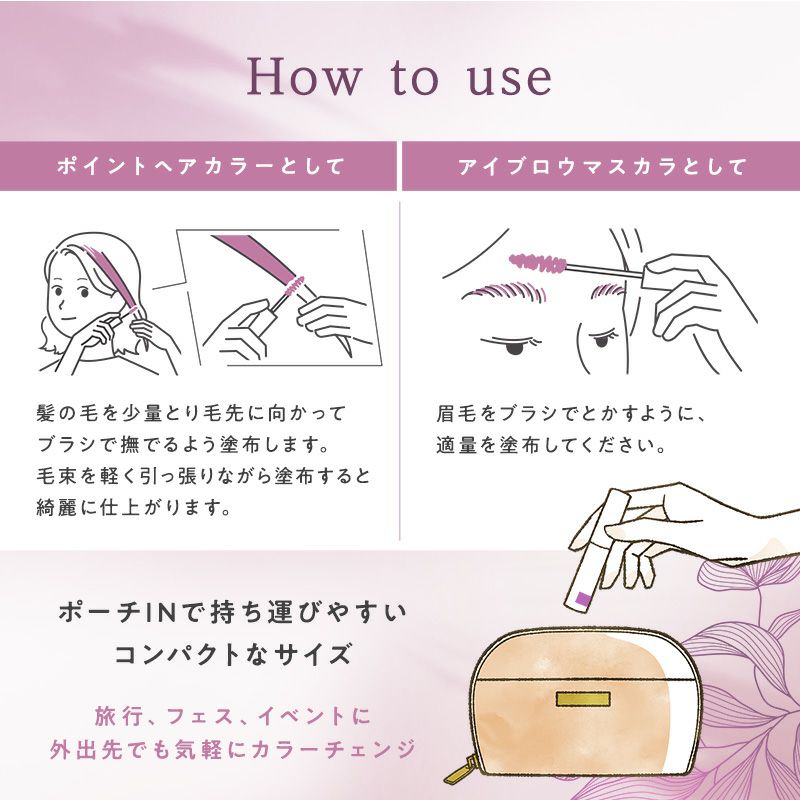 How to use

ポイントヘアカラーとして

髪の毛を少量とり毛先に向かってブラシで撫でるよう塗布します。毛束を軽く引っ張りながら塗布すると綺麗に仕上がります。

アイブロウマスカラとして

眉毛をブラシでとかすように、適量を塗布してください。

ポーチINで持ち運びやすいコンパクトなサイズ

旅行、フェス、イベントに外出先でも気軽にカラーチェンジ