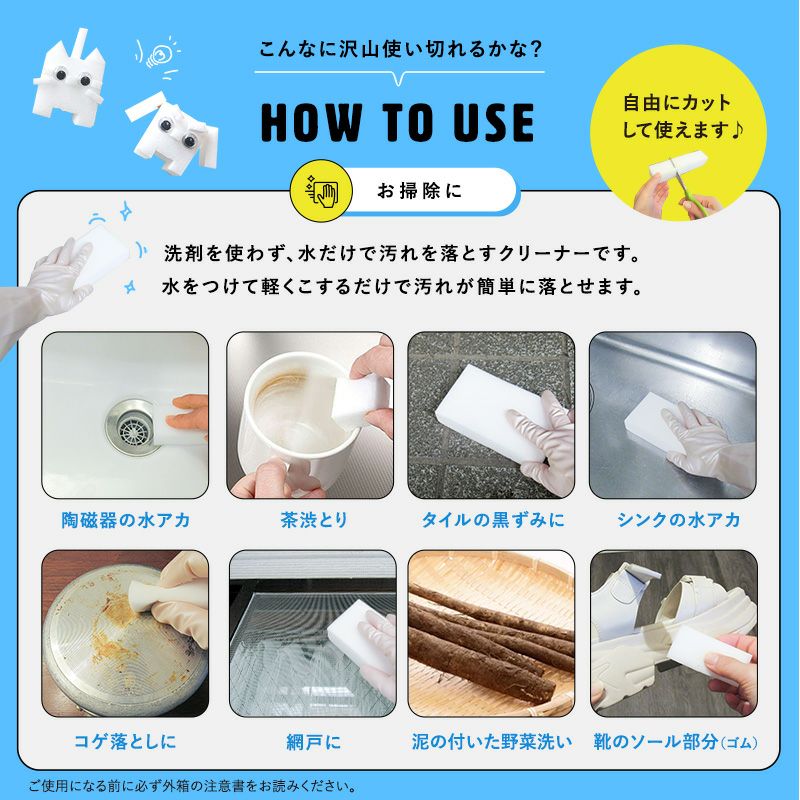 こんなに沢山使い切れるかな?

HOW TO USE

自由にカットして使えます♪

お掃除に

洗剤を使わず、水だけで汚れを落とすクリーナーです。
水をつけて軽くこするだけで汚れが簡単に落とせます。

陶磁器の水アカ

茶渋とり

タイルの黒ずみに

シンクの水アカ

コゲ落としに

網戸に

泥の付いた野菜洗い

靴のソール部分(ゴム)

ご使用になる前に必ず外箱の注意書をお読みください。