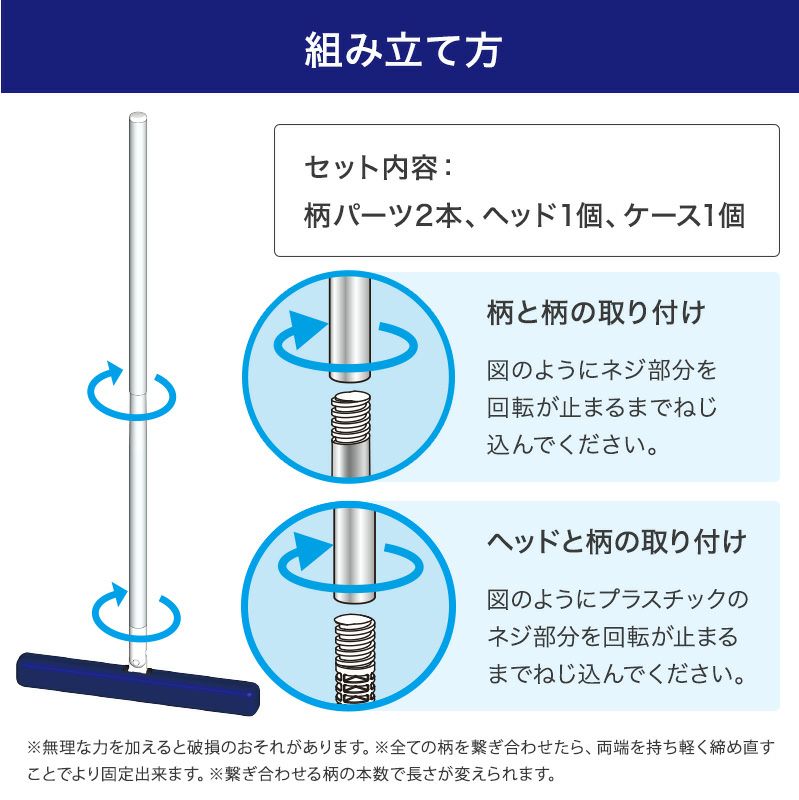 組み立て方

セット内容：
柄パーツ2本、ヘッド1個、ケース1個

柄と柄の取り付け

図のようにネジ部分を回転が止まるまでねじ込んでください。

ヘッドと柄の取り付け

図のようにプラスチックのネジ部分を回転が止まるまでねじ込んでください。

※無理な力を加えると破損のおそれがあります。※全ての柄を繋ぎ合わせたら、両端を持ち軽く締め直すことでより固定出来ます。※繋ぎ合わせる柄の本数で長さが変えられます。