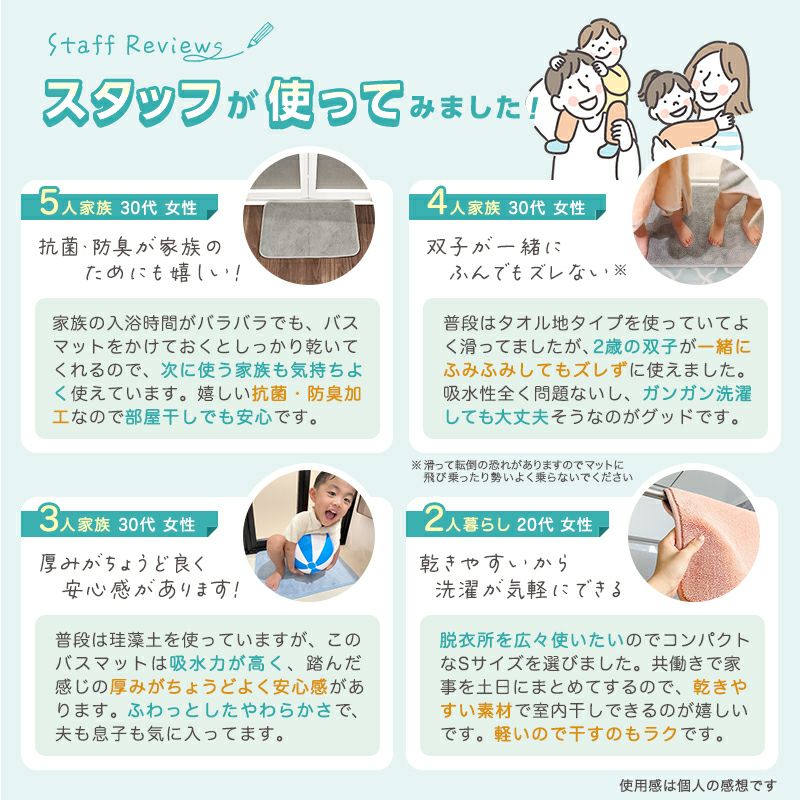 Staff Reviews

スタッフが使ってみました!

5人家族 30代 女性

抗菌・防臭が家族のためにも嬉しい!

家族の入浴時間がバラバラでも、バスマットをかけておくとしっかり乾いてくれるので、次に使う家族も気持ちよく使えています。嬉しい抗菌・防臭加工なので部屋干しでも安心です。

4人家族 30代 女性

双子が一緒にふんでもズレない※

普段はタオル地タイプを使っていてよく滑ってましたが、2歳の双子が一緒にふみふみしてもズレずに使えました。吸水性全く問題ないし、ガンガン洗濯しても大丈夫そうなのがグッドです。

※滑って転倒の恐れがありますのでマットに飛び乗ったり勢いよく乗らないでください

3人家族 30代 女性

厚みがちょうど良く安心感があります!

普段は珪藻土を使っていますが、このバスマットは吸水力が高く、踏んだ感じの厚みがちょうどよく安心感があります。ふわっとしたやわらかさで、夫も息子も気に入ってます。

2人暮らし 20代 女性

乾きやすいから洗濯が気軽にできる

脱衣所を広々使いたいのでコンパクトなSサイズを選びました。共働きで家事を土日にまとめてするので、乾きやすい素材で室内干しできるのが嬉しいです。軽いので干すのもラクです。

使用感は個人の感想です