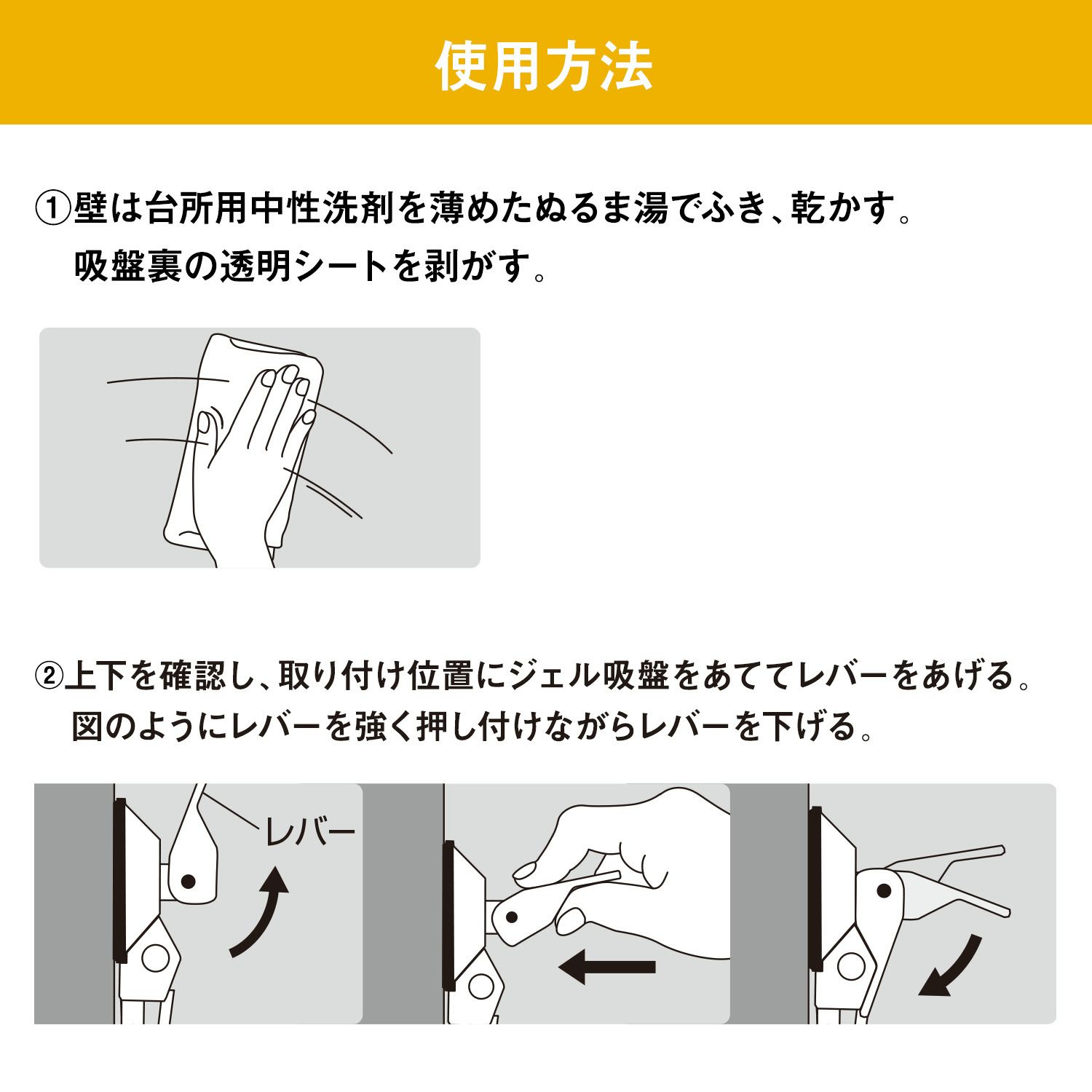 使用方法

①壁は台所用中性洗剤を薄めたぬるま湯でふき、乾かす。
吸盤裏の透明シートを剥がす。

②上下を確認し、取り付け位置にジェル吸盤をあててレバーをあげる。
図のようにレバーを強く押し付けながらレバーを下げる。

レバー