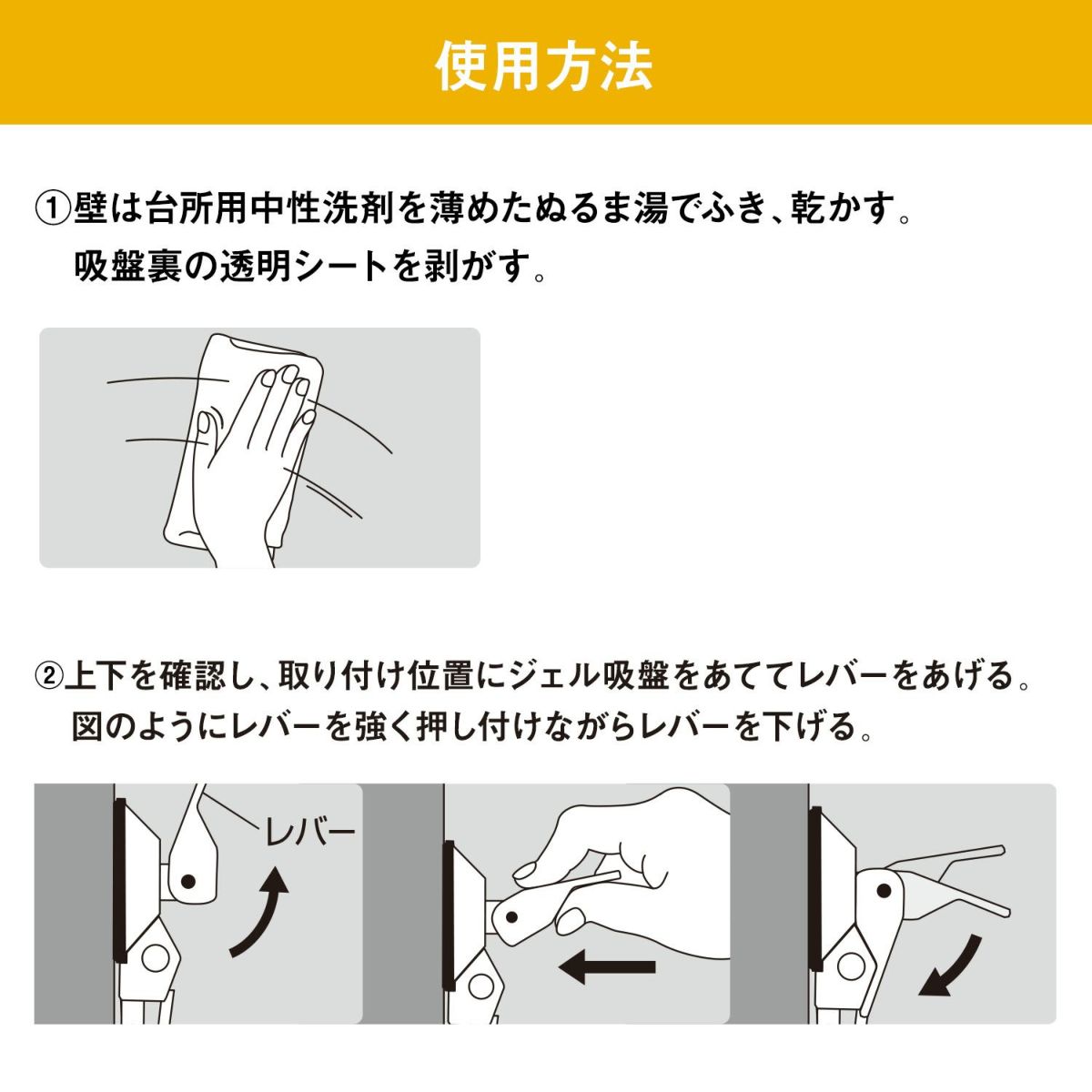 使用方法

①壁は台所用中性洗剤を薄めたぬるま湯でふき、乾かす。
吸盤裏の透明シートを剥がす。

②上下を確認し、取り付け位置にジェル吸盤をあててレバーをあげる。
図のようにレバーを強く押し付けながらレバーを下げる。

レバー