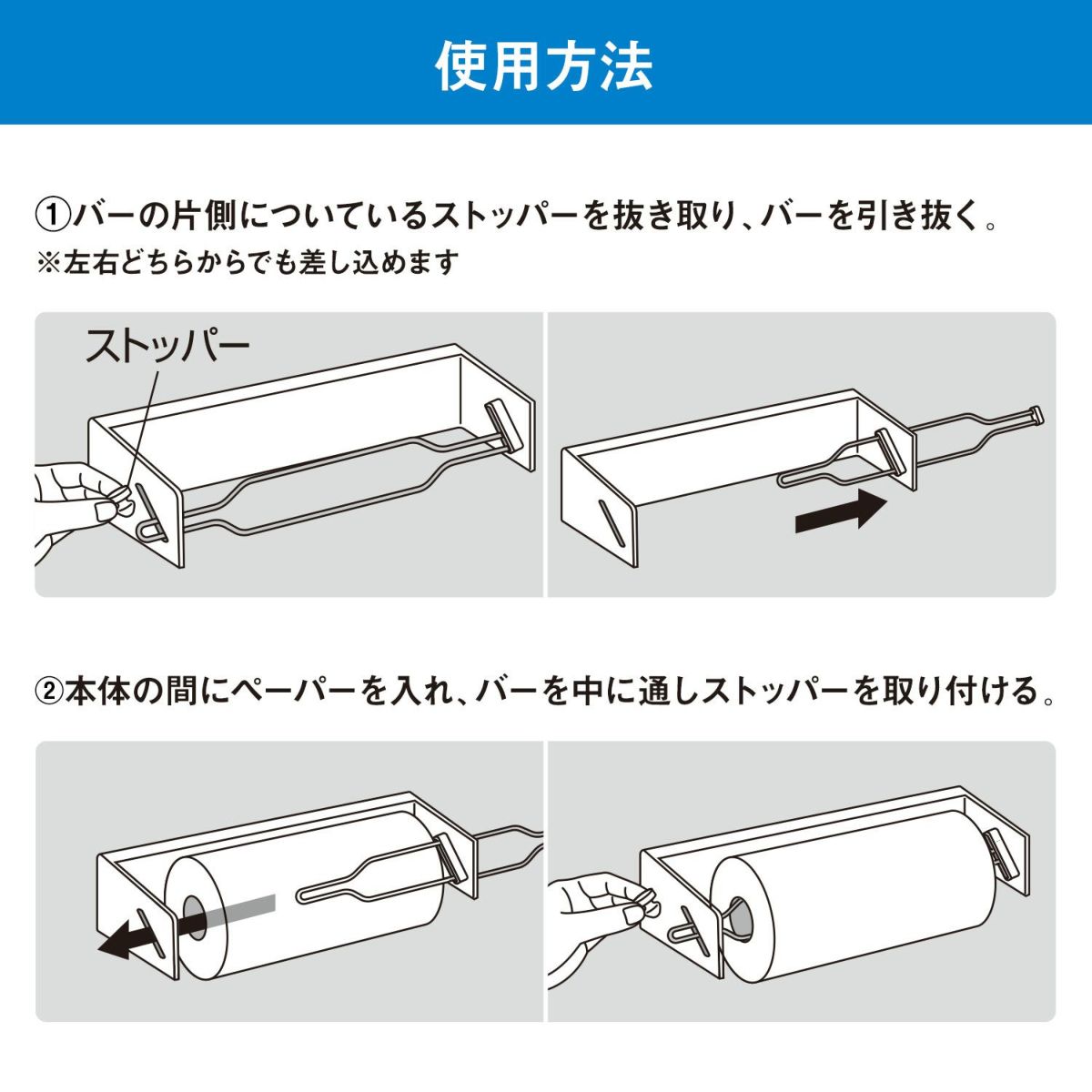 使用方法

①バーの片側についているストッパーを抜き取り、バーを引き抜く。
※左右どちらからでも差し込めます

ストッパー

②本体の間にペーパーを入れ、バーを中に通しストッパーを取り付ける。