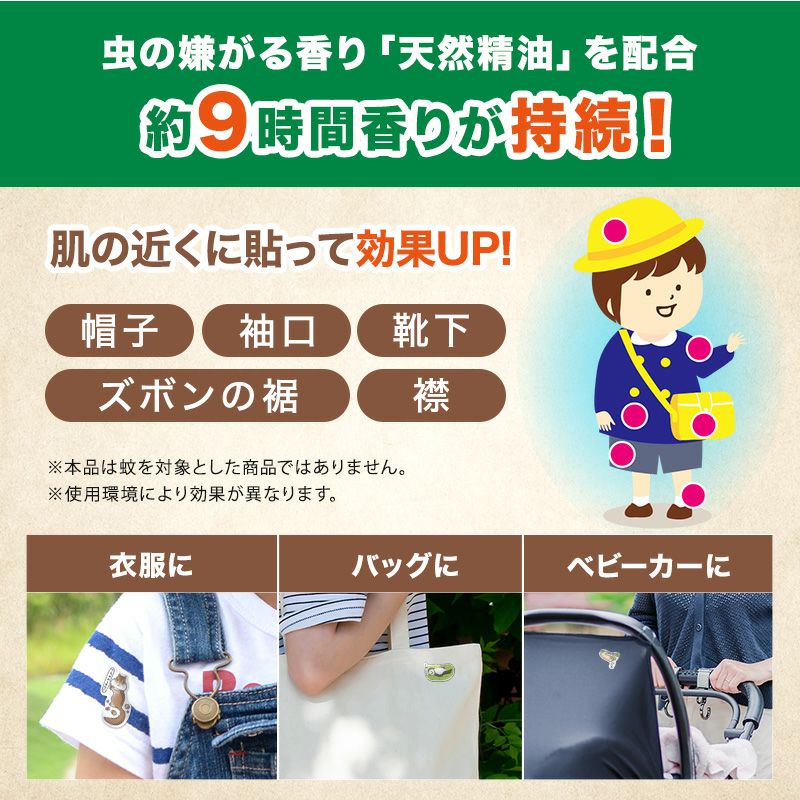 虫の嫌がる香り「天然精油」を配合

約9時間香りが持続!

肌の近くに貼って効果UP!

帽子 袖口 靴下

ズボンの裾 襟

※本品は蚊を対象とした商品ではありません。
※使用環境により効果が異なります。

衣服に

バッグに

ベビーカーに