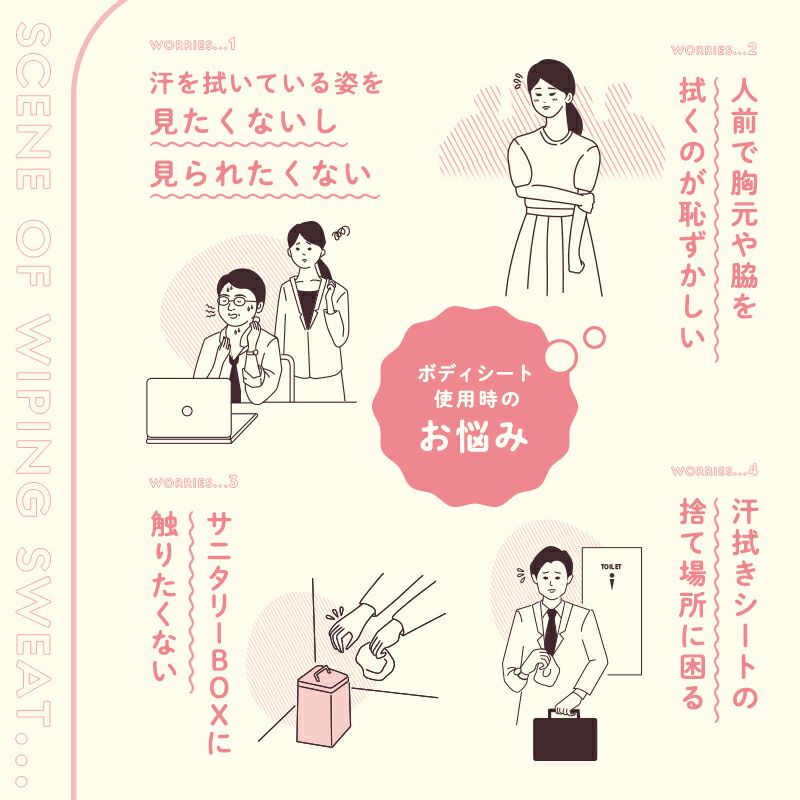 SCENE OF WIPING SWEAT...

WORRIES...1
汗を拭いている姿を
見たくないし
見られたくない

WORRIES...2
人前で胸元や脇を
拭くのが恥ずかしい

ボディシート
使用時の
お悩み

WORRIES...3
サニタリーBOXに
触りたくない

WORRIES...4
汗拭きシートの
捨て場所に困る

TOILET