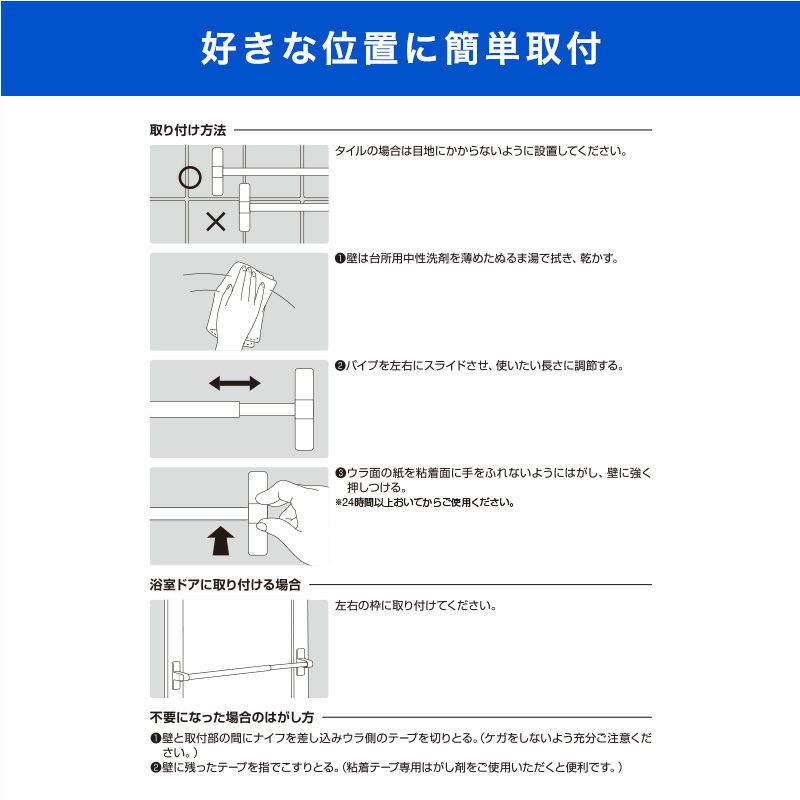 好きな位置に簡単取付

取り付け方法

○
×

タイルの場合は目地にかからないように設置してください。

❶壁は台所用中性洗剤を薄めたぬるま湯で拭き、乾かす。

❷パイプを左右にスライドさせ、使いたい長さに調節する。

❸ウラ面の紙を粘着面に手をふれないようにはがし、壁に強く押しつける。
※24時間以上おいてからご使用ください。

浴室ドアに取り付ける場合

左右の枠に取り付けてください。

不要になった場合のはがし方

❶壁と取付部の間にナイフを差し込みウラ側のテープを切りとる。(ケガをしないよう充分ご注意ください。)
❷壁に残ったテープを指でこすりとる。(粘着テープ専用はがし剤をご使用いただくと便利です。)