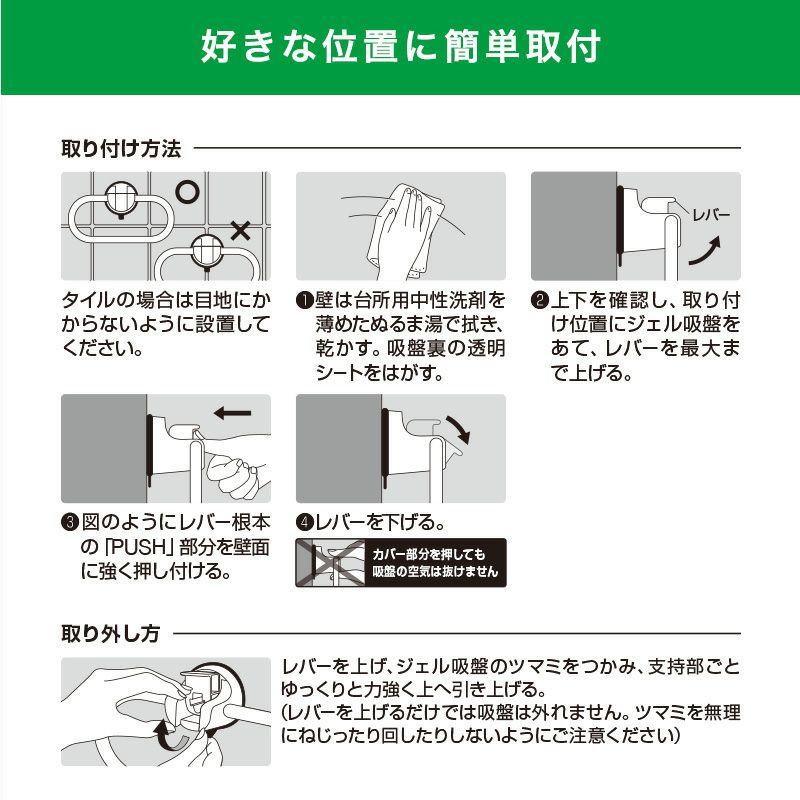 好きな位置に簡単取付

取り付け方法

○ ×

タイルの場合は目地にかからないように設置してください。

❶壁は台所用中性洗剤を薄めたぬるま湯で拭き、乾かす。吸盤裏の透明シートをはがす。

レバー

❷上下を確認し、取り付け位置にジェル吸盤をあて、レバーを最大まで上げる。

❸図のようにレバー根本の「PUSH」部分を壁面に強く押し付ける。

❹レバーを下げる。

カバー部分を押しても吸盤の空気は抜けません

取り外し方

レバーを上げ、ジェル吸盤のツマミをつかみ、支持部ごとゆっくりと力強く上へ引き上げる。
(レバーを上げるだけでは吸盤は外れません。ツマミを無理にねじったり回したりしないようにご注意ください)