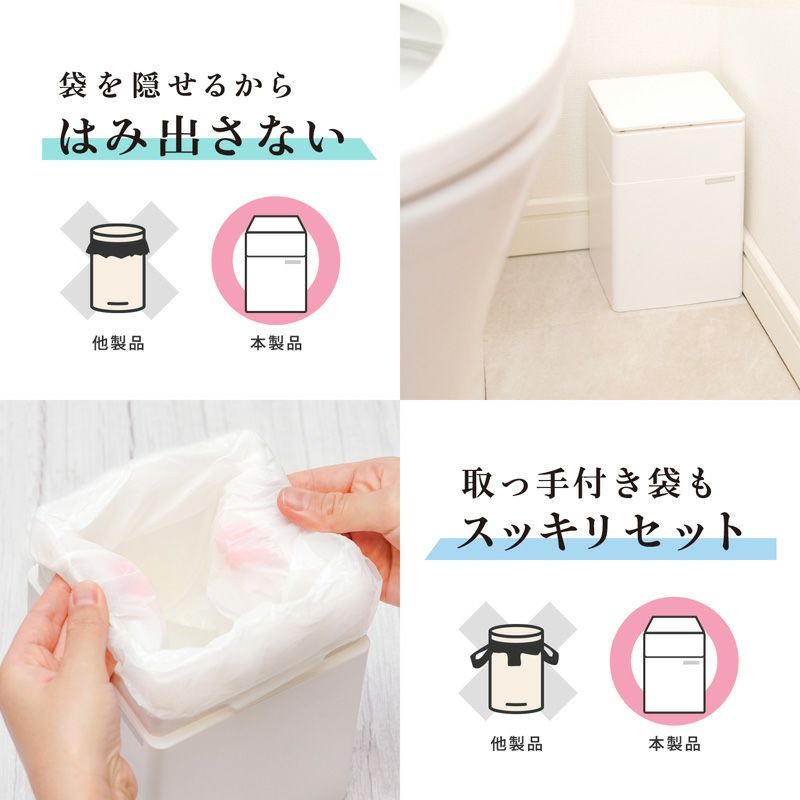 袋を隠せるから
はみ出さない

他製品

本製品

取っ手付き袋も
スッキリセット

他製品

本製品