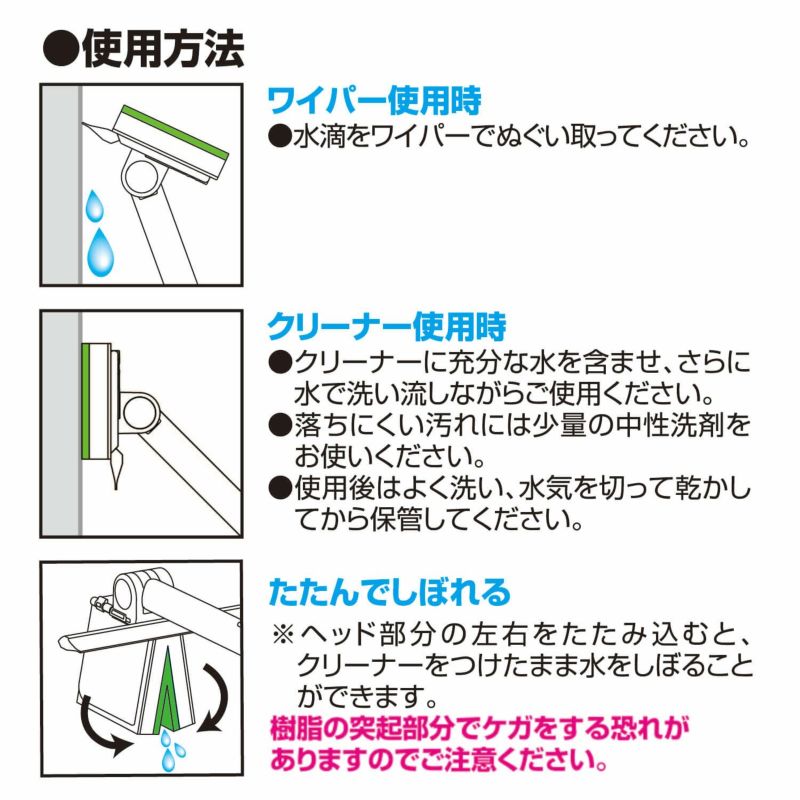 ●使用方法

ワイパー使用時
●水滴をワイパーでぬぐい取ってください。

クリーナー使用時
●クリーナーに充分な水を含ませ、さらに水で洗い流しながらご使用ください。
●落ちにくい汚れには少量の中性洗剤をお使いください。
●使用後はよく洗い、水気を切って乾かしてから保管してください。

たたんでしぼれる
※ヘッド部分の左右をたたみ込むと、クリーナーをつけたまま水をしぼることができます。
樹脂の突起部分でケガをする恐れがありますのでご注意ください。