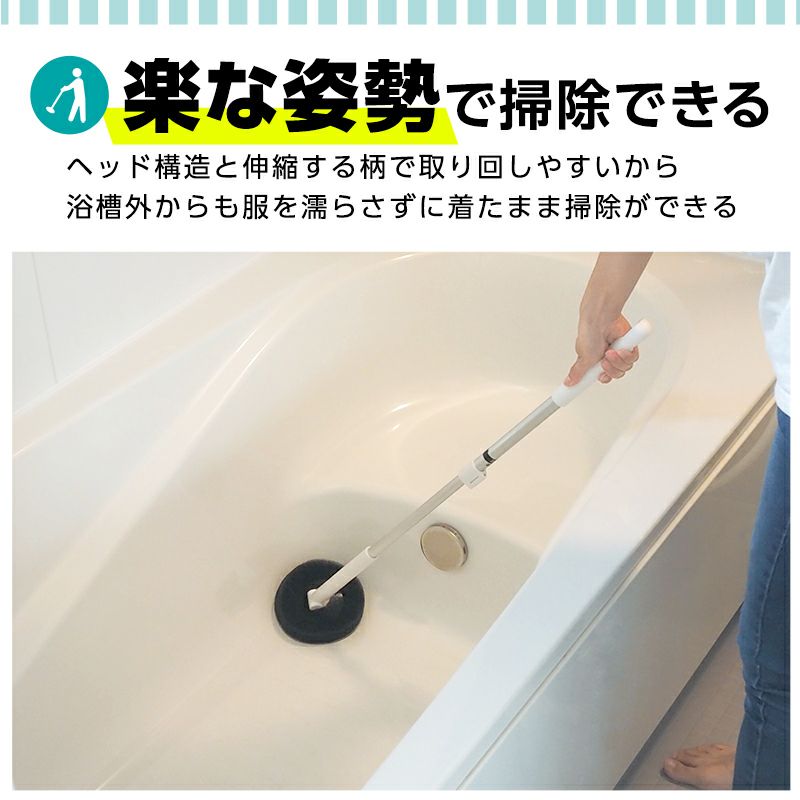 楽な姿勢で掃除できる

ヘッド構造と伸縮する柄で取り回しやすいから
浴槽外からも服を濡らさずに着たまま掃除ができる