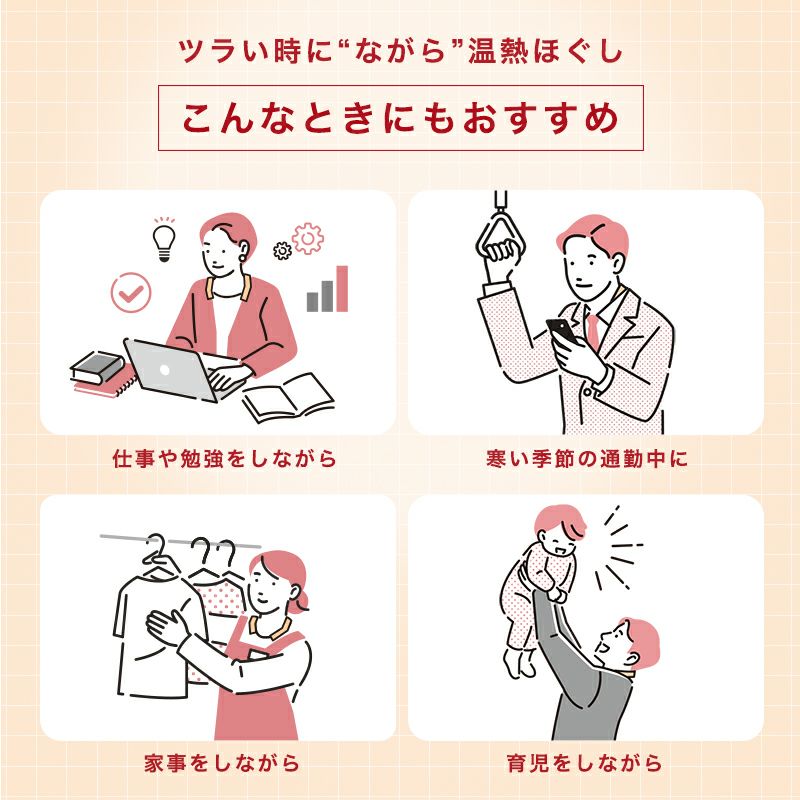 ツラい時に“ながら”温熱ほぐし

こんなときにもおすすめ

仕事や勉強をしながら

寒い季節の通勤中に

家事をしながら

育児をしながら