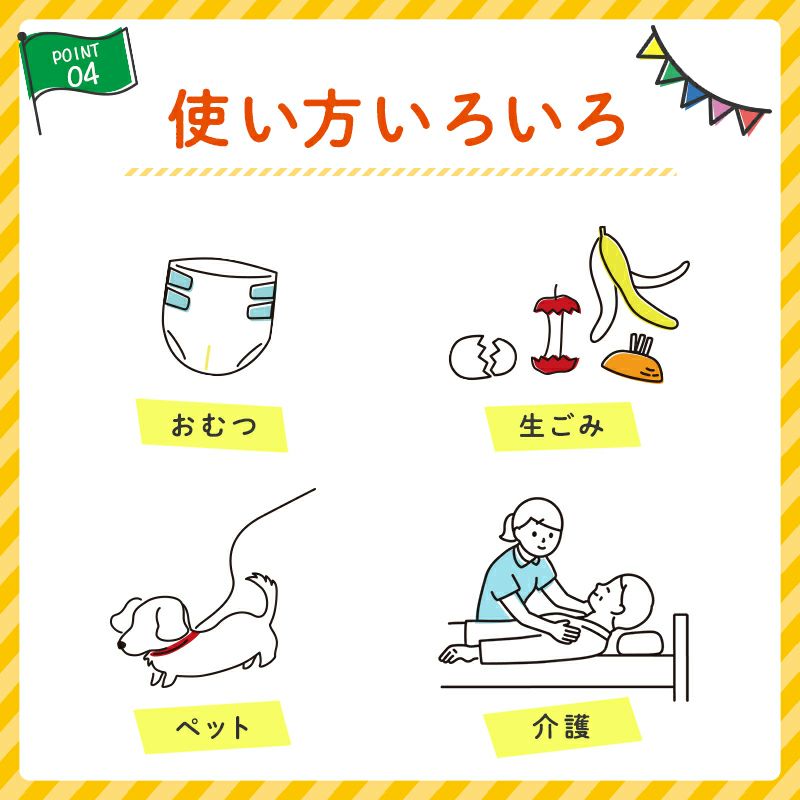 POINT 04

使い方いろいろ

おむつ

生ごみ

ペット

介護