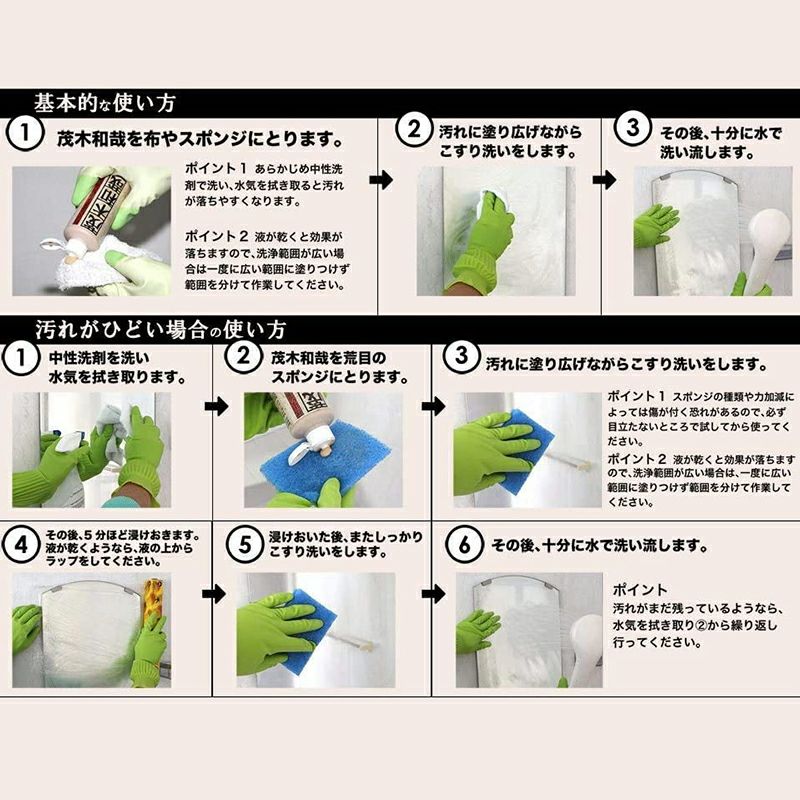 基本的な使い方

1 茂木和哉を布やスポンジにとります。

ポイント1 あらかじめ中性洗剤で洗い、水気を拭き取ると汚れが落ちやすくなります。

ポイント2 液が乾くと効果が落ちますので、洗浄範囲が広い場合は一度に広い範囲に塗りつけず範囲を分けて作業してください。

2 汚れに塗り広げながらこすり洗いをします。

3 その後、十分に水で洗い流します。

汚れがひどい場合の使い方

1 中性洗剤を洗い水気を拭き取ります。

2 茂木和哉を荒目のスポンジにとります。

3 汚れに塗り広げながらこすり洗いをします。

ポイント1 スポンジの種類や力加減によっては傷が付く恐れがあるので、必ず目立たないところで試してから使ってください。

ポイント2 液が乾くと効果が落ちますので、洗浄範囲が広い場合は、一度に広い範囲に塗りつけず範囲を分けて作業してください。

4 その後、5分ほど浸けおきます。液が乾くようなら、液の上からラップをしてください。

5 浸けおいた後、またしっかりこすり洗いをします。

6 その後、十分に水で洗い流します。

ポイント
汚れがまだ残っているようなら、水気を拭き取り②から繰り返し行ってください。