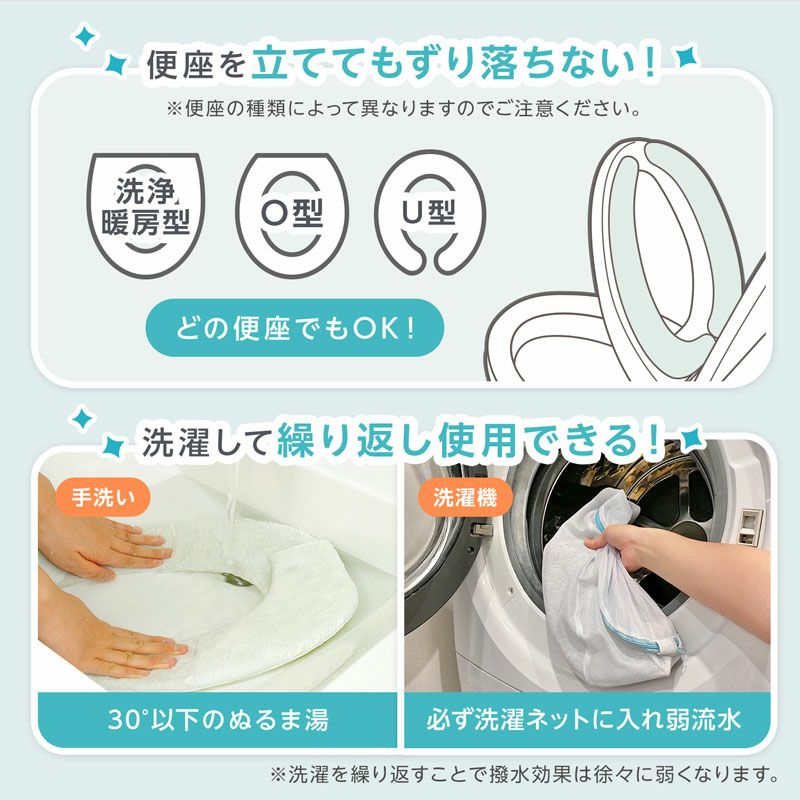 便座を立ててもずり落ちない！

※便座の種類によって異なりますのでご注意ください。

洗浄暖房型

O型

U型

どの便座でもOK！

洗濯して繰り返し使用できる！

手洗い

洗濯機

30°以下のぬるま湯

必ず洗濯ネットに入れ弱流水

※洗濯を繰り返すことで撥水効果は徐々に弱くなります。