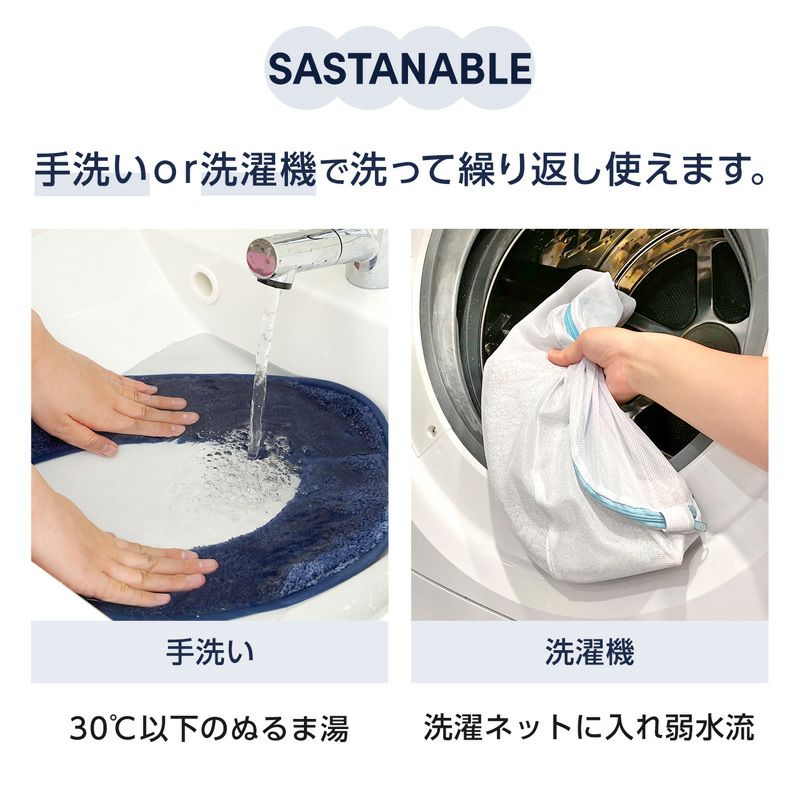 SASTANABLE

手洗いor洗濯機で洗って繰り返し使えます。

手洗い

30℃以下のぬるま湯

洗濯機

洗濯ネットに入れ弱水流