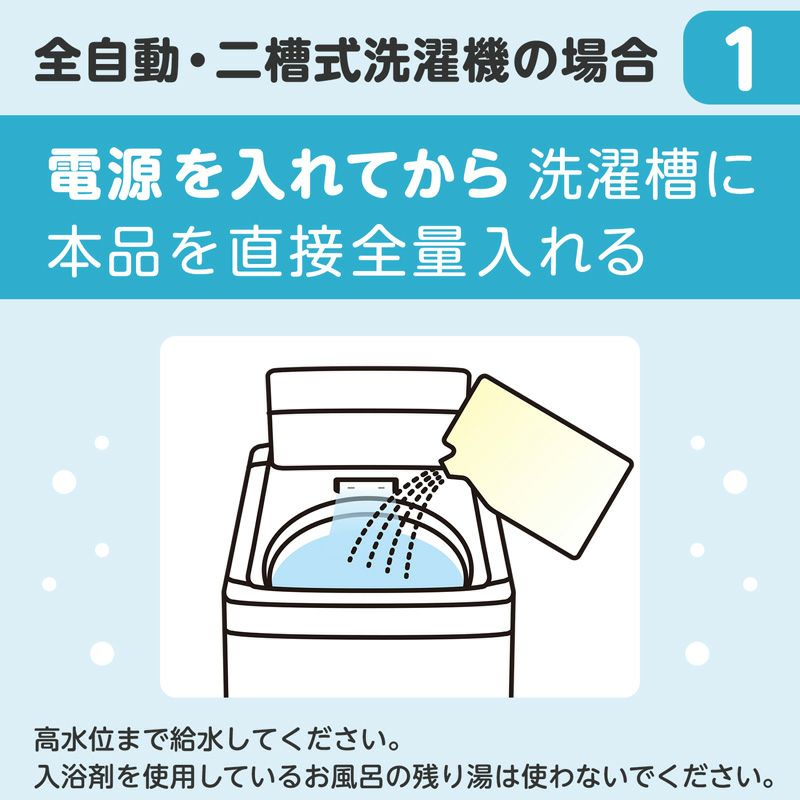 全自動・二槽式洗濯機の場合

1

電源を入れてから 洗濯槽に本品を直接全量入れる

高水位まで給水してください。
入浴剤を使用しているお風呂の残り湯は使わないでください。