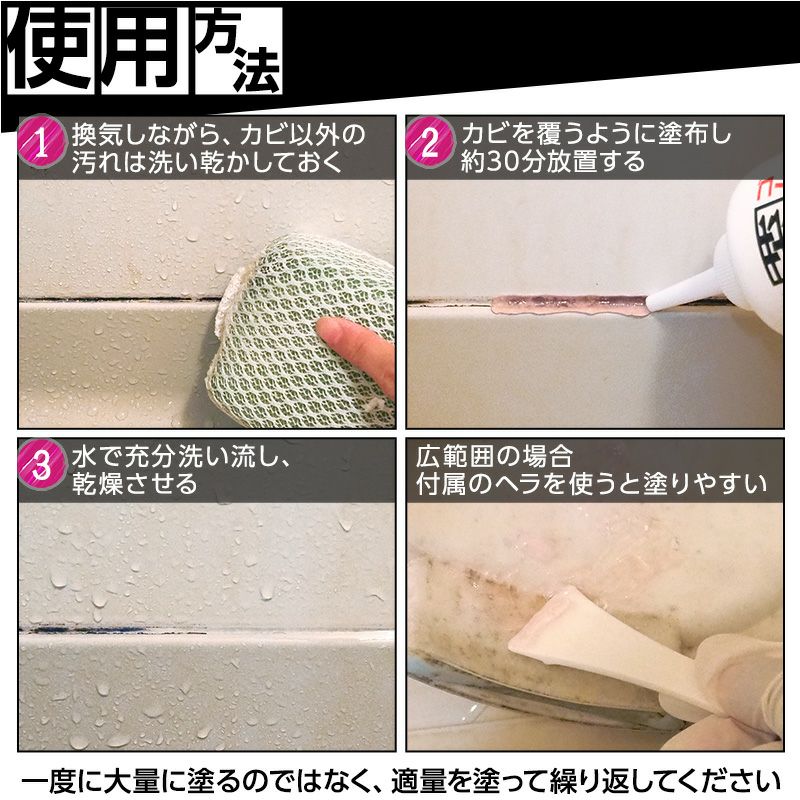 使用方法

1 換気しながら、カビ以外の汚れは洗い乾かしておく

2 カビを覆うように塗布し約30分放置する

3 水で充分洗い流し、乾燥させる

広範囲の場合
付属のヘラを使うと塗りやすい

一度に大量に塗るのではなく、適量を塗って繰り返してください