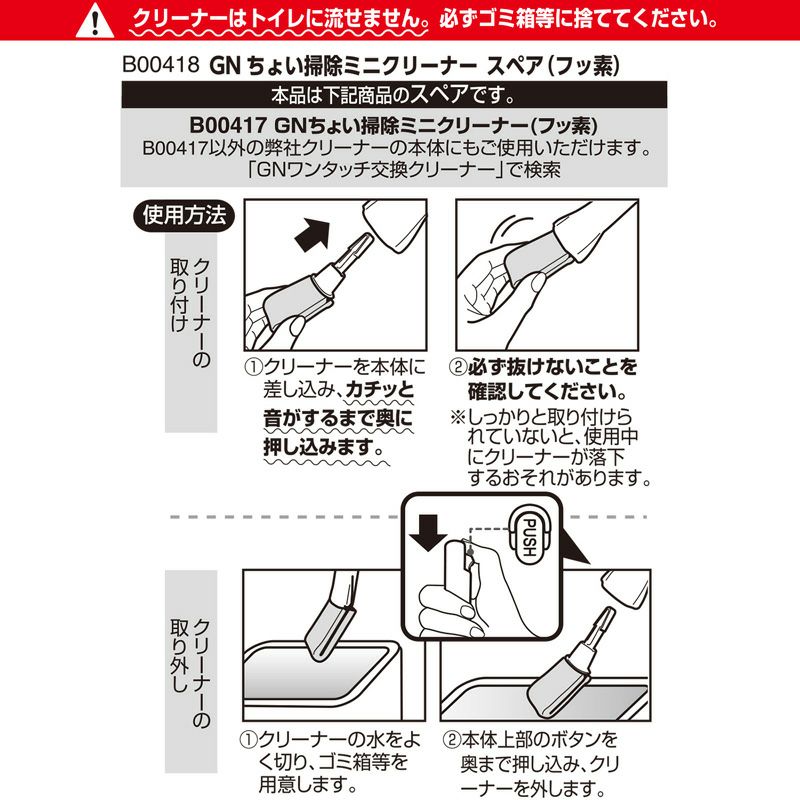 クリーナーはトイレに流せません。必ずゴミ箱等に捨ててください。

B00418 GN ちょい掃除ミニクリーナー スペア(フッ素)

本品は下記商品のスペアです。

B00417 GNちょい掃除ミニクリーナー(フッ素)
B00417以外の弊社クリーナーの本体にもご使用いただけます。
「GNワンタッチ交換クリーナー」で検索

使用方法

クリーナーの取り付け

①クリーナーを本体に差し込み、カチッと音がするまで奥に押し込みます。

②必ず抜けないことを確認してください。
※しっかりと取り付けられていないと、使用中にクリーナーが落下するおそれがあります。

PUSH

クリーナーの取り外し

①クリーナーの水をよく切り、ゴミ箱等を用意します。

②本体上部のボタンを奥まで押し込み、クリーナーを外します。