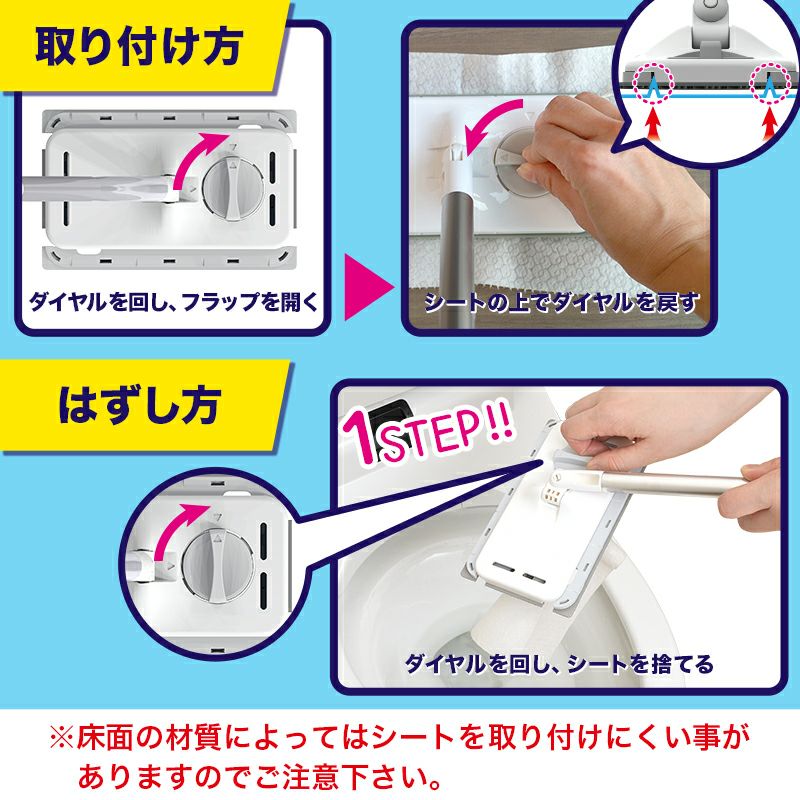 取り付け方

ダイヤルを回し、フラップを開く

シートの上でダイヤルを戻す

はずし方

1STEP!!

ダイヤルを回し、シートを捨てる

※床面の材質によってはシートを取り付けにくい事がありますのでご注意下さい。