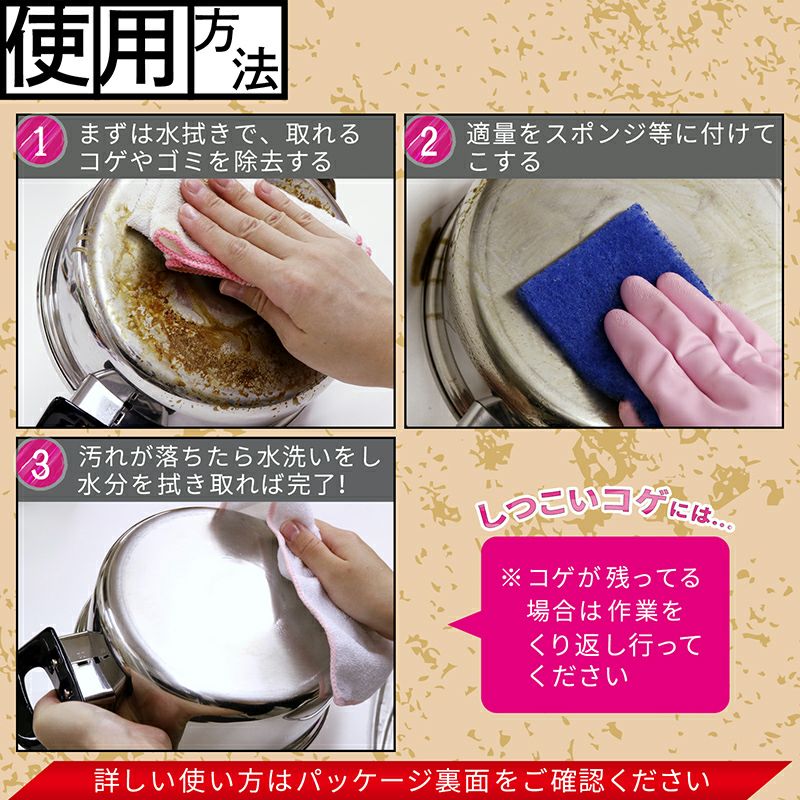 使用方法

1 まずは水拭きで、取れるコゲやゴミを除去する

2 適量をスポンジ等に付けてこする

3 汚れが落ちたら水洗いをし水分を拭き取れば完了!

しつこいコゲには...

※コゲが残ってる場合は作業をくり返し行ってください

詳しい使い方はパッケージ裏面をご確認ください