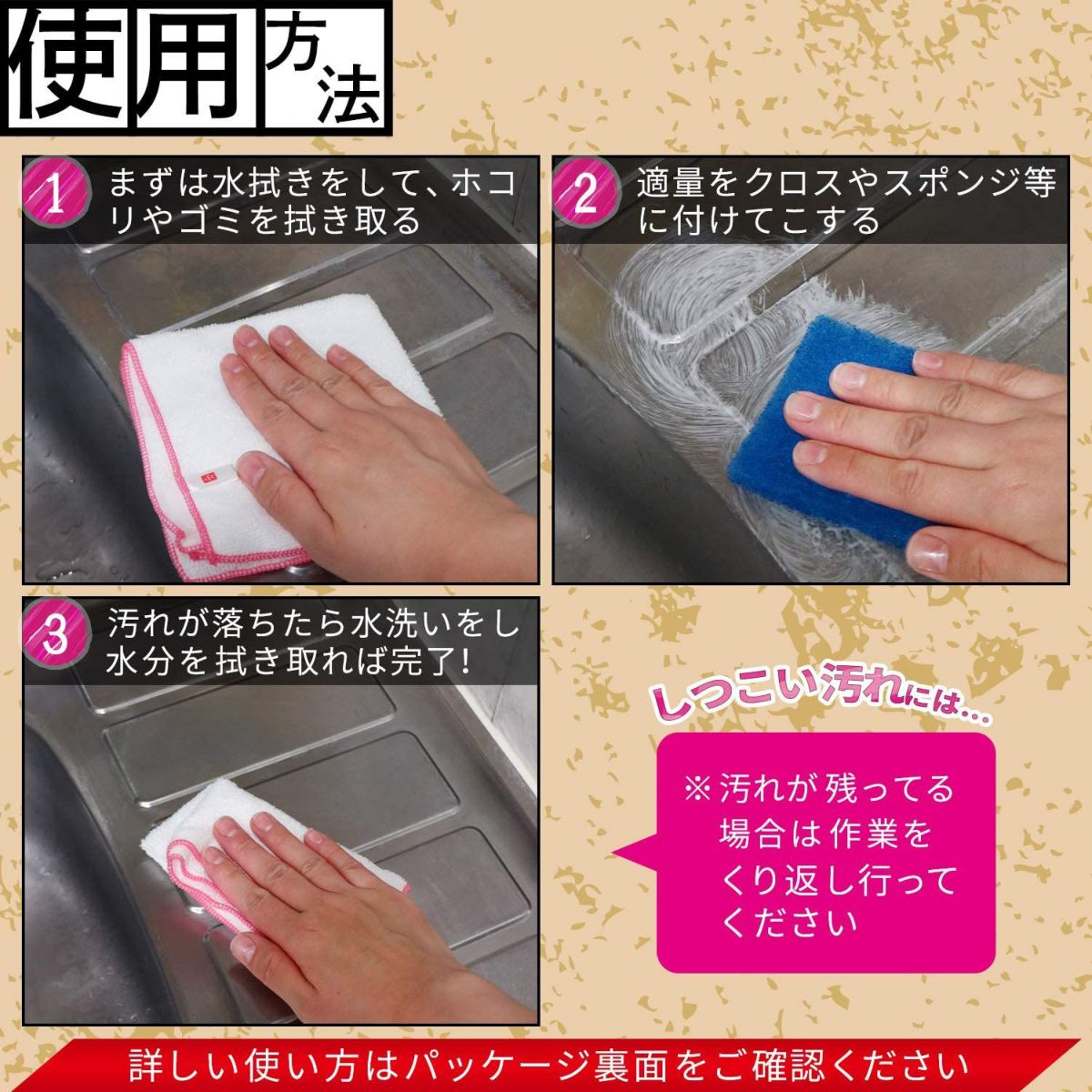 使用方法

1 まずは水拭きをして、ホコリやゴミを拭き取る

2 適量をクロスやスポンジ等に付けてこする

3 汚れが落ちたら水洗いをし水分を拭き取れば完了!

しつこい汚れには…

※汚れが残ってる場合は作業をくり返し行ってください

詳しい使い方はパッケージ裏面をご確認ください