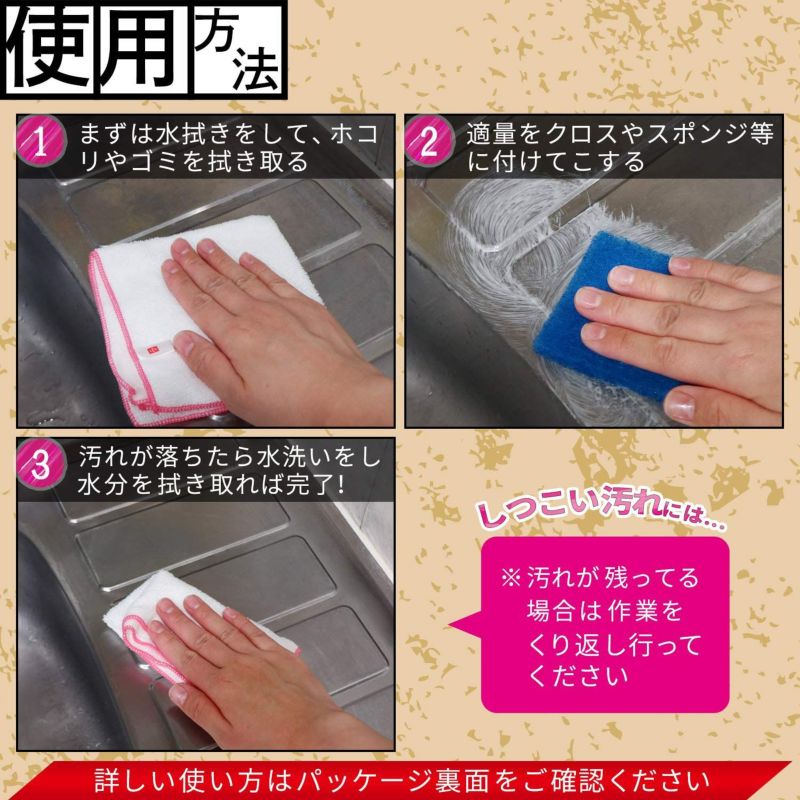 使用方法

1 まずは水拭きをして、ホコリやゴミを拭き取る

2 適量をクロスやスポンジ等に付けてこする

3 汚れが落ちたら水洗いをし水分を拭き取れば完了!

しつこい汚れには…

※汚れが残ってる場合は作業をくり返し行ってください

詳しい使い方はパッケージ裏面をご確認ください