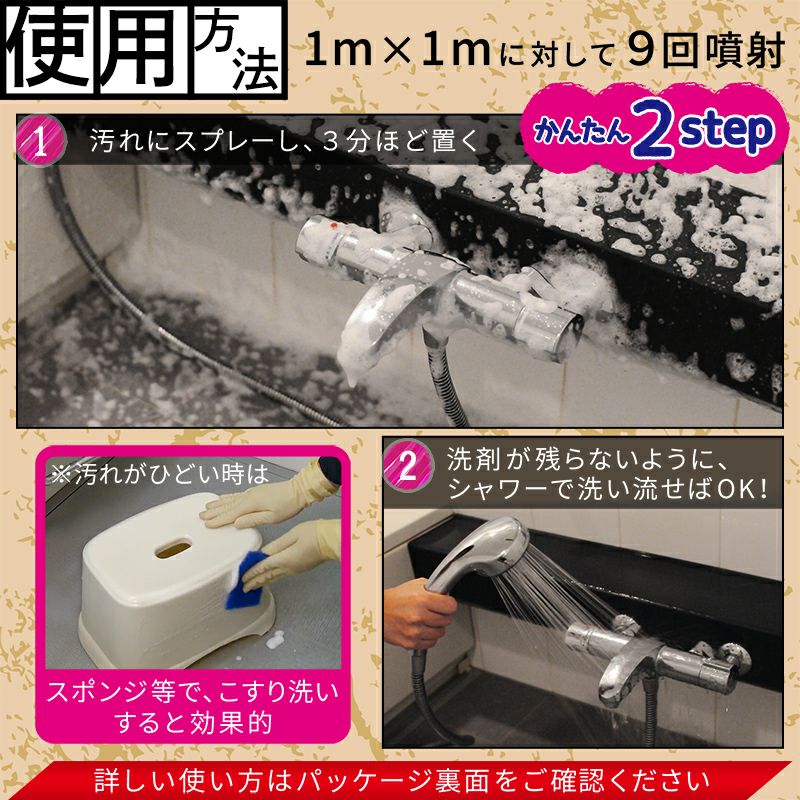 使用方法 1m×1mに対して9回噴射

かんたん2step

1 汚れにスプレーし、3分ほど置く

※汚れがひどい時は

スポンジ等で、こすり洗いすると効果的

2 洗剤が残らないように、シャワーで洗い流せばOK!

詳しい使い方はパッケージ裏面をご確認ください