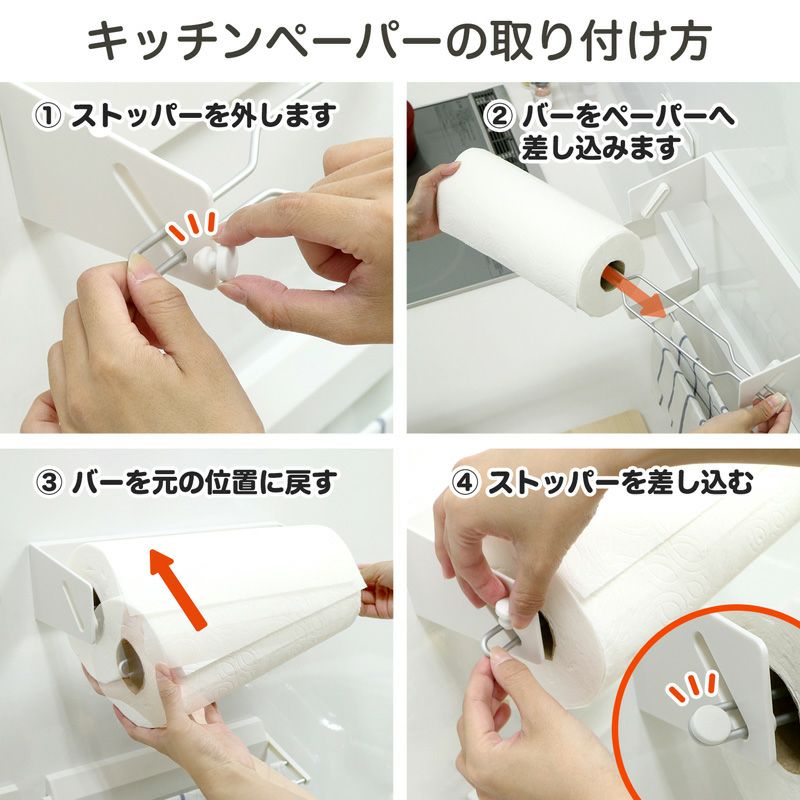 キッチンペーパーの取り付け方

① ストッパーを外します

② バーをペーパーへ差し込みます

③ バーを元の位置に戻す

④ ストッパーを差し込む