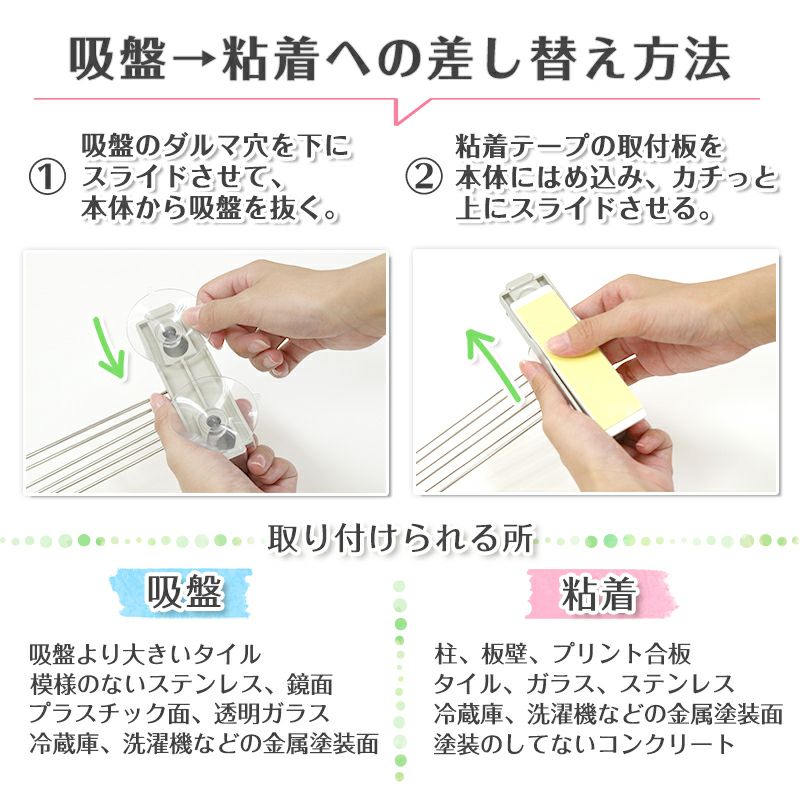 吸盤→粘着への差し替え方法

① 吸盤のダルマ穴を下にスライドさせて、本体から吸盤を抜く。

② 粘着テープの取付板を本体にはめ込み、カチっと上にスライドさせる。

取り付けられる所

吸盤

吸盤より大きいタイル
模様のないステンレス、鏡面
プラスチック面、透明ガラス
冷蔵庫、洗濯機などの金属塗装面

粘着

柱、板壁、プリント合板
タイル、ガラス、ステンレス
冷蔵庫、洗濯機などの金属塗装面
塗装のしてないコンクリート