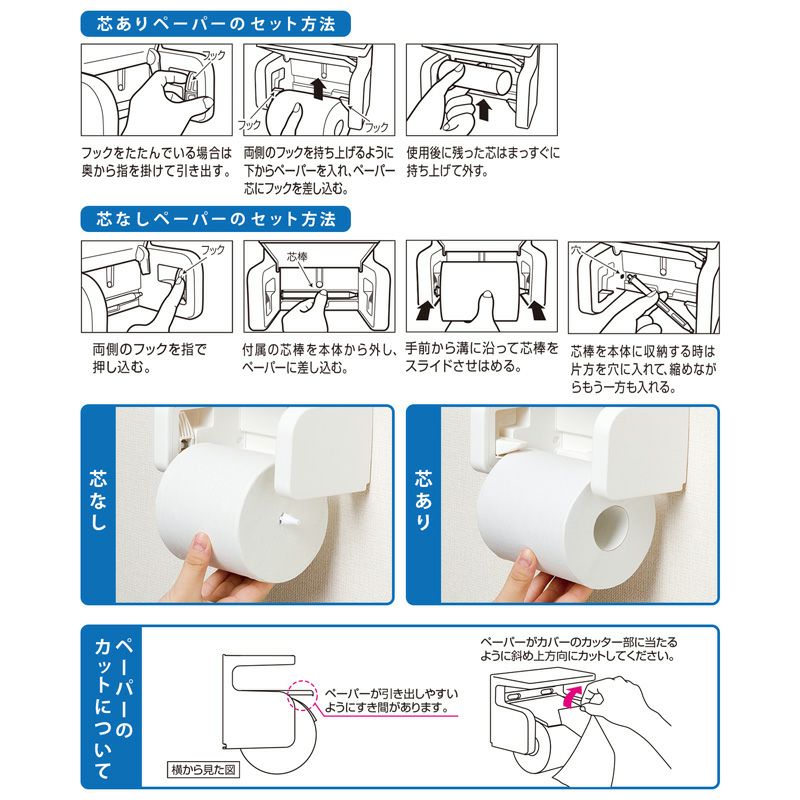 芯ありペーパーのセット方法

フック

フック　フック

フックをたたんでいる場合は奥から指を掛けて引き出す。

両側のフックを持ち上げるように下からペーパーを入れ、ペーパー芯にフックを差し込む。

使用後に残った芯はまっすぐに持ち上げて外す。

芯なしペーパーのセット方法

フック

芯棒

穴

両側のフックを指で押し込む。

付属の芯棒を本体から外し、ペーパーに差し込む。

手前から溝に沿って芯棒をスライドさせはめる。

芯棒を本体に収納する時は片方を穴に入れて、縮めながらもう一方も入れる。

芯なし

芯あり

ペーパーのカットについて

ペーパーが引き出しやすいようにすき間があります。

横から見た図

ペーパーがカバーのカッター部に当たるように斜め上方向にカットしてください。