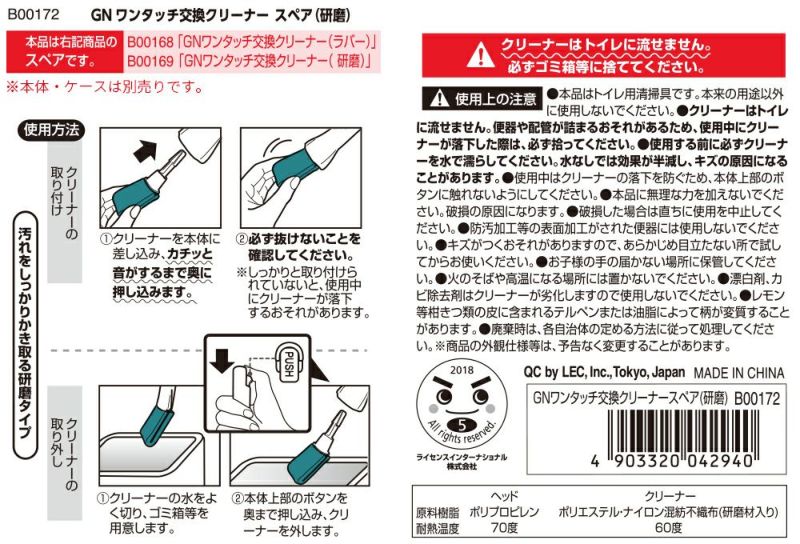 B00172 GN ワンタッチ交換クリーナー スペア(研磨)

本品は右記商品のスペアです。
B00168「GNワンタッチ交換クリーナー(ラバー)」
B00169「GNワンタッチ交換クリーナー(研磨)」

※本体・ケースは別売りです。

使用方法

汚れをしっかりかき取る研磨タイプ

クリーナーの取り付け

①クリーナーを本体に差し込み、カチッと音がするまで奥に押し込みます。

②必ず抜けないことを確認してください。
※しっかりと取り付けられていないと、使用中にクリーナーが落下するおそれがあります。

クリーナーの取り外し

PUSH

①クリーナーの水をよく切り、ゴミ箱等を用意します。

②本体上部のボタンを奥まで押し込み、クリーナーを外します。

クリーナーはトイレに流せません。
必ずゴミ箱等に捨ててください。

使用上の注意 ●本品はトイレ用清掃具です。本来の用途以外に使用しないでください。●クリーナーはトイレに流せません。便器や配管が詰まるおそれがあるため、使用中にクリーナーが落下した際は、必ず拾ってください。●使用する前に必ずクリーナーを水で濡らしてください。水なしでは効果が半減し、キズの原因になることがあります。●使用中はクリーナーの落下を防ぐため、本体上部のボタンに触れないようにしてください。●本品に無理な力を加えないでください。破損の原因になります。●破損した場合は直ちに使用を中止してください。●防汚加工等の表面加工がされた便器には使用しないでください。●キズがつくおそれがありますので、あらかじめ目立たない所で試してからお使いください。●お子様の手の届かない場所に保管してください。●火のそばや高温になる場所には置かないでください。●漂白剤、カビ除去剤はクリーナーが劣化しますので使用しないでください。●レモン等柑きつ類の皮に含まれるテルペンまたは油脂によって柄が変質することがあります。●廃棄時は、各自治体の定める方法に従って処理してください。※商品の外観仕様等は、予告なく変更することがあります。

2018
5
All rights reserved.
ライセンスインターナショナル株式会社

QC by LEC, Inc., Tokyo, Japan MADE IN CHINA

GNワンタッチ交換クリーナースペア(研磨) B00172

4 903320 042940

| | ヘッド | クリーナー |
|---|---|---|
| 原料樹脂 | ポリプロピレン | ポリエステル・ナイロン混紡不織布(研磨材入り) |
| 耐熱温度 | 70度 | 60度 |