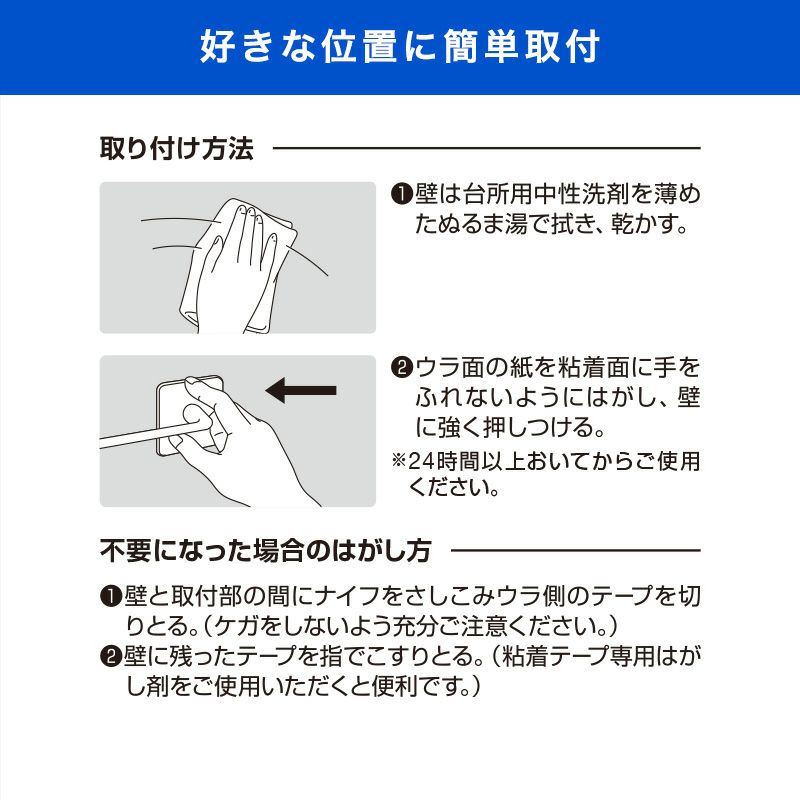 好きな位置に簡単取付

取り付け方法

❶壁は台所用中性洗剤を薄めたぬるま湯で拭き、乾かす。

❷ウラ面の紙を粘着面に手をふれないようにはがし、壁に強く押しつける。
※24時間以上おいてからご使用ください。

不要になった場合のはがし方

❶壁と取付部の間にナイフをさしこみウラ側のテープを切りとる。（ケガをしないよう充分ご注意ください。）
❷壁に残ったテープを指でこすりとる。（粘着テープ専用はがし剤をご使用いただくと便利です。）