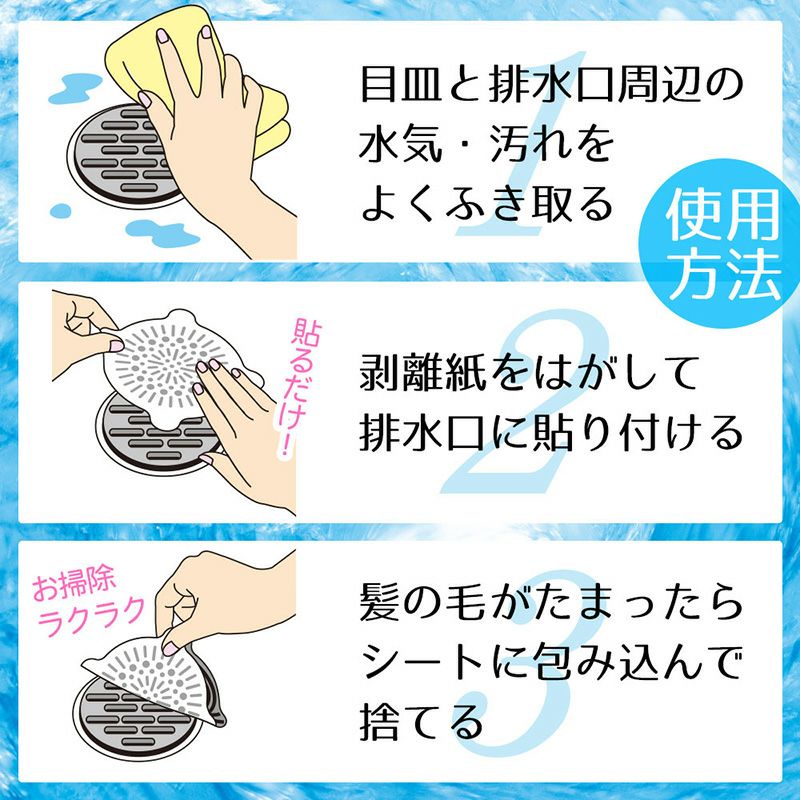 使用方法

1
目皿と排水口周辺の水気・汚れをよくふき取る

2
貼るだけ!
剥離紙をはがして排水口に貼り付ける

3
お掃除ラクラク
髪の毛がたまったらシートに包み込んで捨てる