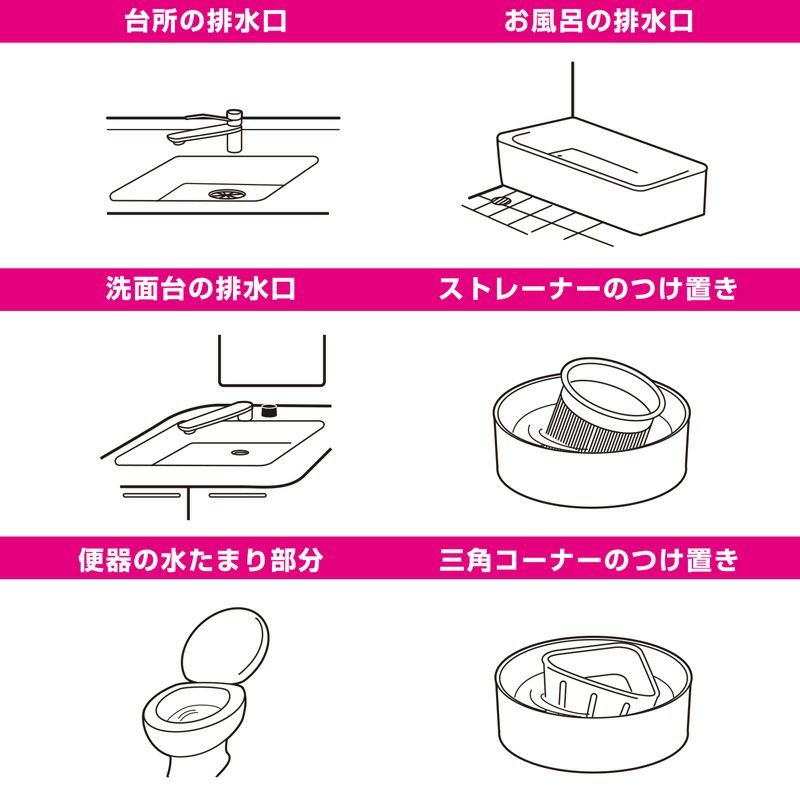 台所の排水口

お風呂の排水口

洗面台の排水口

ストレーナーのつけ置き

便器の水たまり部分

三角コーナーのつけ置き