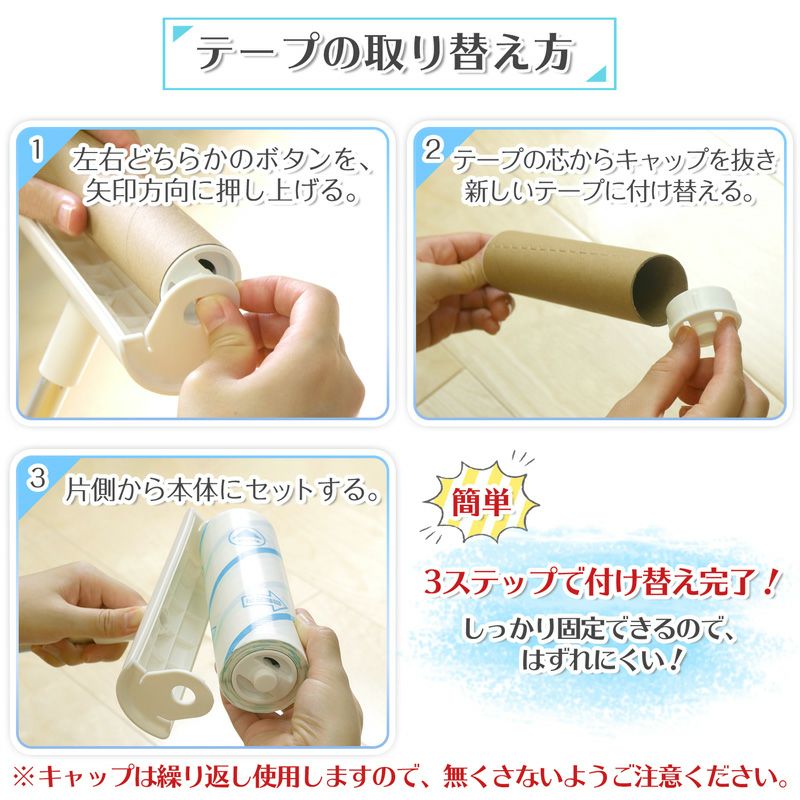 テープの取り替え方

1 左右どちらかのボタンを、矢印方向に押し上げる。

2 テープの芯からキャップを抜き新しいテープに付け替える。

3 片側から本体にセットする。

簡単

3ステップで付け替え完了！

しっかり固定できるので、はずれにくい！

※キャップは繰り返し使用しますので、無くさないようご注意ください。