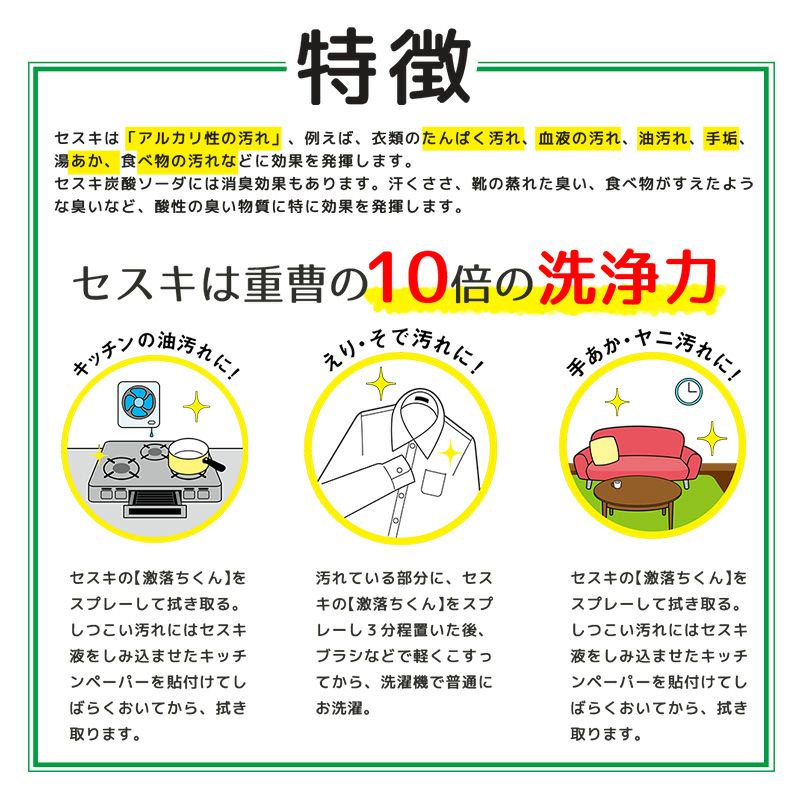 特徴

セスキは「アルカリ性の汚れ」、例えば、衣類のたんぱく汚れ、血液の汚れ、油汚れ、手垢、湯あか、食べ物の汚れなどに効果を発揮します。
セスキ炭酸ソーダには消臭効果もあります。汗くささ、靴の蒸れた臭い、食べ物がすえたような臭いなど、酸性の臭い物質に特に効果を発揮します。

セスキは重曹の10倍の洗浄力

キッチンの油汚れに!

セスキの【激落ちくん】をスプレーして拭き取る。しつこい汚れにはセスキ液をしみ込ませたキッチンペーパーを貼付けてしばらくおいてから、拭き取ります。

えり・そで汚れに!

汚れている部分に、セスキの【激落ちくん】をスプレーし3分程置いた後、ブラシなどで軽くこすってから、洗濯機で普通にお洗濯。

手あか・ヤニ汚れに!

セスキの【激落ちくん】をスプレーして拭き取る。しつこい汚れにはセスキ液をしみ込ませたキッチンペーパーを貼付けてしばらくおいてから、拭き取ります。