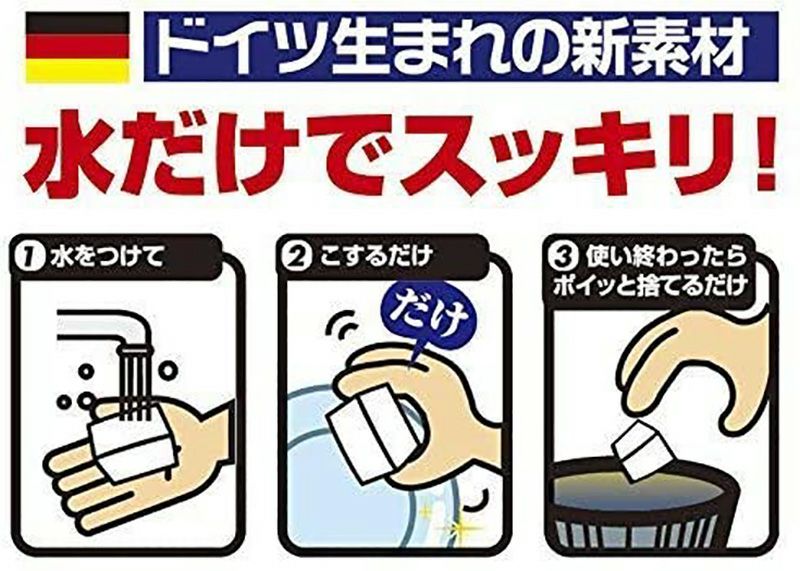 ドイツ生まれの新素材

水だけでスッキリ!

1 水をつけて

2 こするだけ

だけ

3 使い終わったら ポイッと捨てるだけ