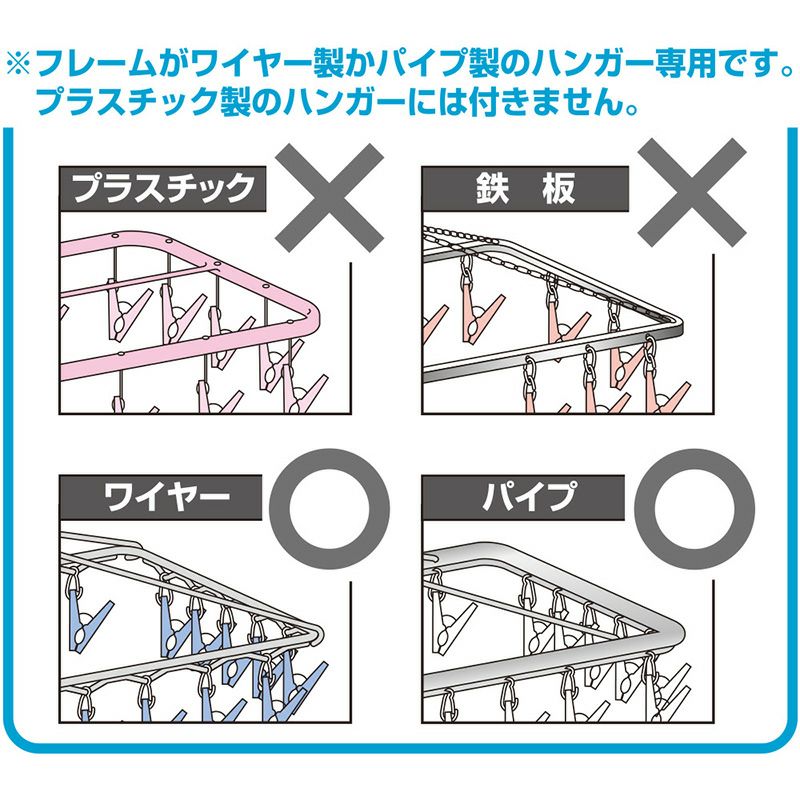 ※フレームがワイヤー製かパイプ製のハンガー専用です。
プラスチック製のハンガーには付きません。

プラスチック
×

鉄　板
×

ワイヤー
○

パイプ
○