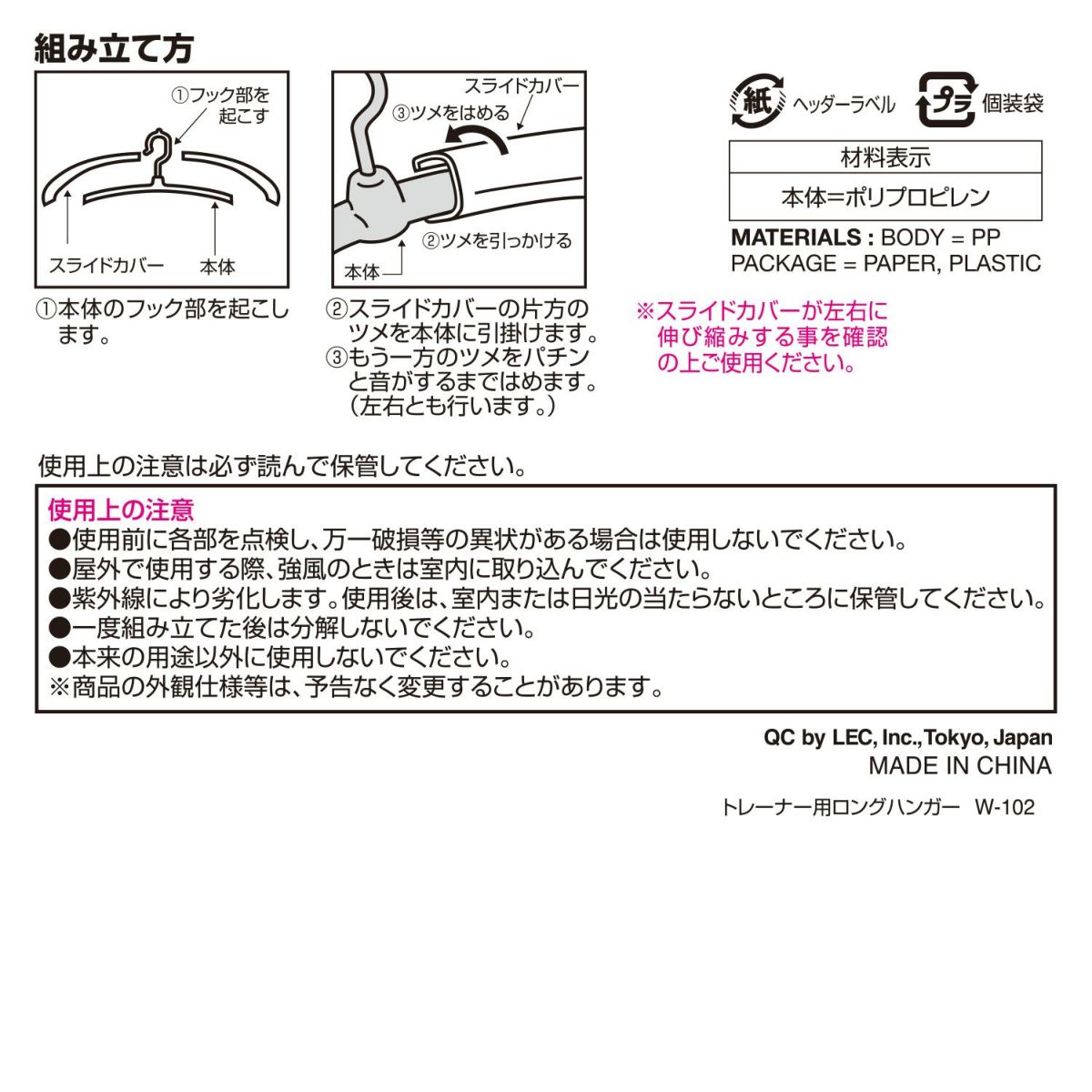 組み立て方

①フック部を起こす

スライドカバー
本体

①本体のフック部を起こします。

スライドカバー
③ツメをはめる
②ツメを引っかける
本体

②スライドカバーの片方のツメを本体に引掛けます。
③もう一方のツメをパチンと音がするまではめます。(左右とも行います。)

紙 ヘッダーラベル
プラ 個装袋

| 材料表示 |
|---|
| 本体=ポリプロピレン |

MATERIALS : BODY = PP
PACKAGE = PAPER, PLASTIC

※スライドカバーが左右に伸び縮みする事を確認の上ご使用ください。

使用上の注意は必ず読んで保管してください。

使用上の注意
●使用前に各部を点検し、万一破損等の異状がある場合は使用しないでください。
●屋外で使用する際、強風のときは室内に取り込んでください。
●紫外線により劣化します。使用後は、室内または日光の当たらないところに保管してください。
●一度組み立てた後は分解しないでください。
●本来の用途以外に使用しないでください。
※商品の外観仕様等は、予告なく変更することがあります。

QC by LEC, Inc., Tokyo, Japan
MADE IN CHINA

トレーナー用ロングハンガー W-102