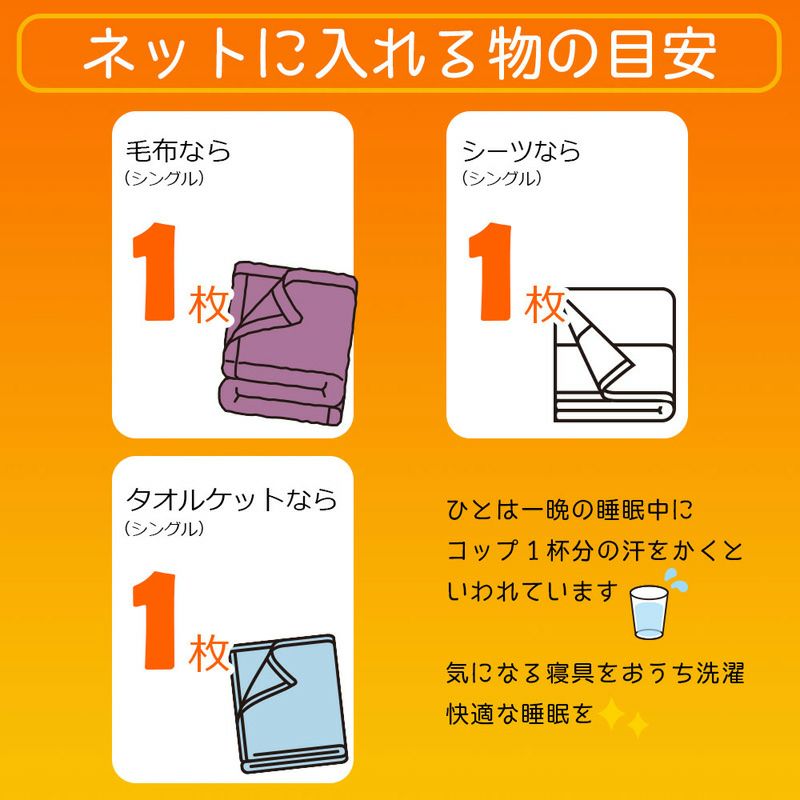 ネットに入れる物の目安

毛布なら
（シングル）
1枚

シーツなら
（シングル）
1枚

タオルケットなら
（シングル）
1枚

ひとは一晩の睡眠中に
コップ１杯分の汗をかくと
いわれています

気になる寝具をおうち洗濯
快適な睡眠を