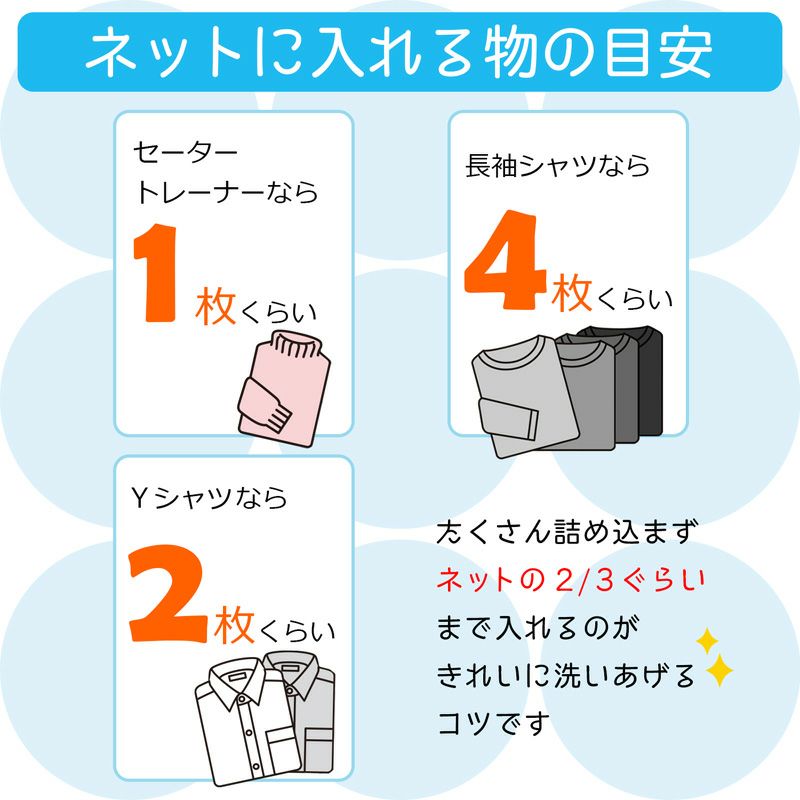 ネットに入れる物の目安

セーター
トレーナーなら
1枚くらい

長袖シャツなら
4枚くらい

Yシャツなら
2枚くらい

たくさん詰め込まず
ネットの2/3ぐらい
まで入れるのが
きれいに洗いあげる
コツです